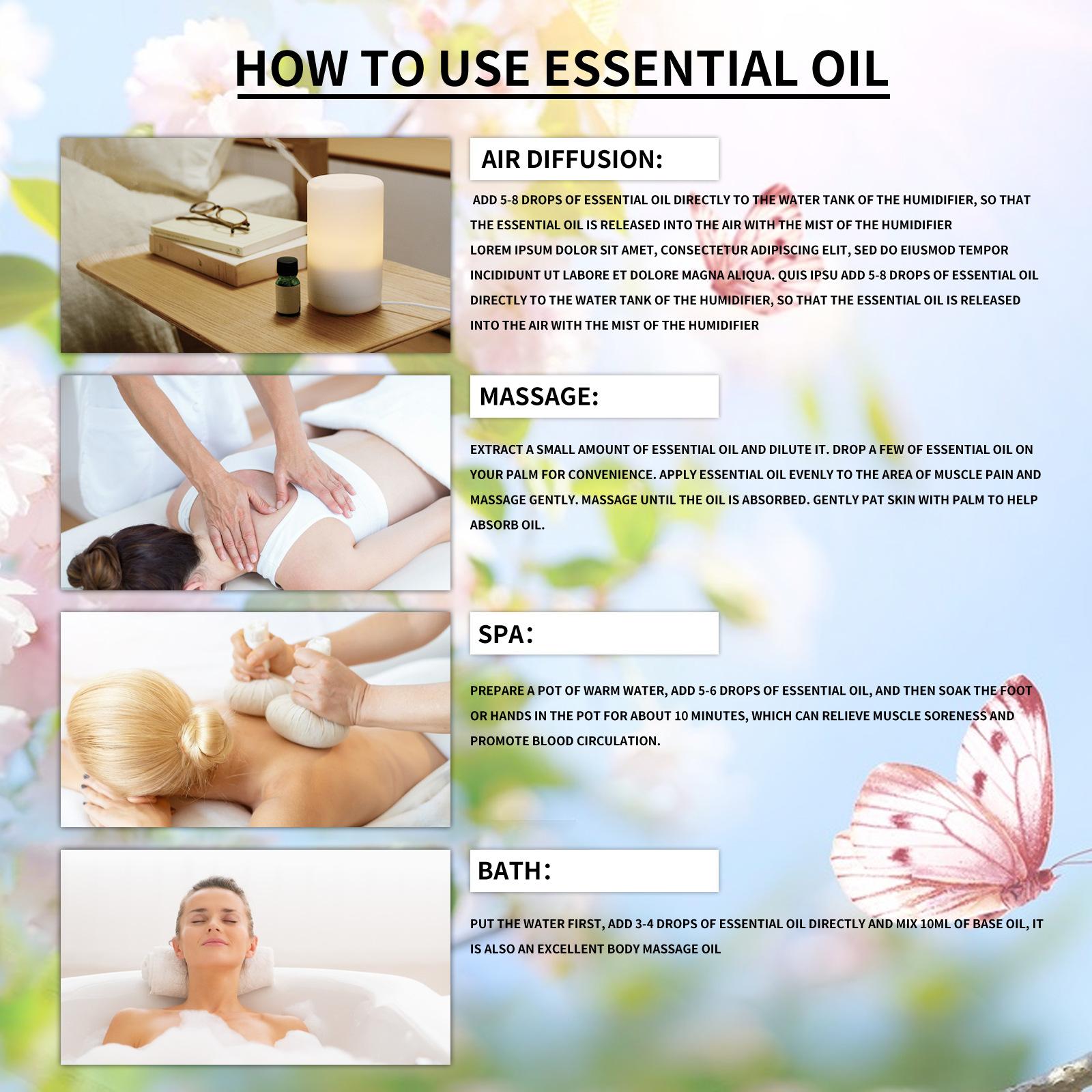 HOW TO USE ESSENTIAL OIL

AIR DIFFUSION:

ADD 5-8 DROPS OF ESSENTIAL OIL DIRECTLY TO THE WATER TANK OF THE HUMIDIFIER, SO THAT THE ESSENTIAL OIL IS RELEASED INTO THE AIR WITH THE MIST OF THE HUMIDIFIER
LOREM IPSUM DOLOR SIT AMET, CONSECTETUR ADIPISCING ELIT, SED DO EIUSMOD TEMPOR INCIDIDUNT UT LABORE ET DOLORE MAGNA ALIQUA. QUIS IPSU ADD 5-8 DROPS OF ESSENTIAL OIL DIRECTLY TO THE WATER TANK OF THE HUMIDIFIER, SO THAT THE ESSENTIAL OIL IS RELEASED INTO THE AIR WITH THE MIST OF THE HUMIDIFIER

MASSAGE:

EXTRACT A SMALL AMOUNT OF ESSENTIAL OIL AND DILUTE IT. DROP A FEW OF ESSENTIAL OIL ON YOUR PALM FOR CONVENIENCE. APPLY ESSENTIAL OIL EVENLY TO THE AREA OF MUSCLE PAIN AND MASSAGE GENTLY. MASSAGE UNTIL THE OIL IS ABSORBED. GENTLY PAT SKIN WITH PALM TO HELP ABSORB OIL.

SPA:

PREPARE A POT OF WARM WATER, ADD 5-6 DROPS OF ESSENTIAL OIL, AND THEN SOAK THE FOOT OR HANDS IN THE POT FOR ABOUT 10 MINUTES, WHICH CAN RELIEVE MUSCLE SORENESS AND PROMOTE BLOOD CIRCULATION.

BATH:

PUT THE WATER FIRST, ADD 3-4 DROPS OF ESSENTIAL OIL DIRECTLY AND MIX 10ML OF BASE OIL, IT IS ALSO AN EXCELLENT BODY MASSAGE OIL