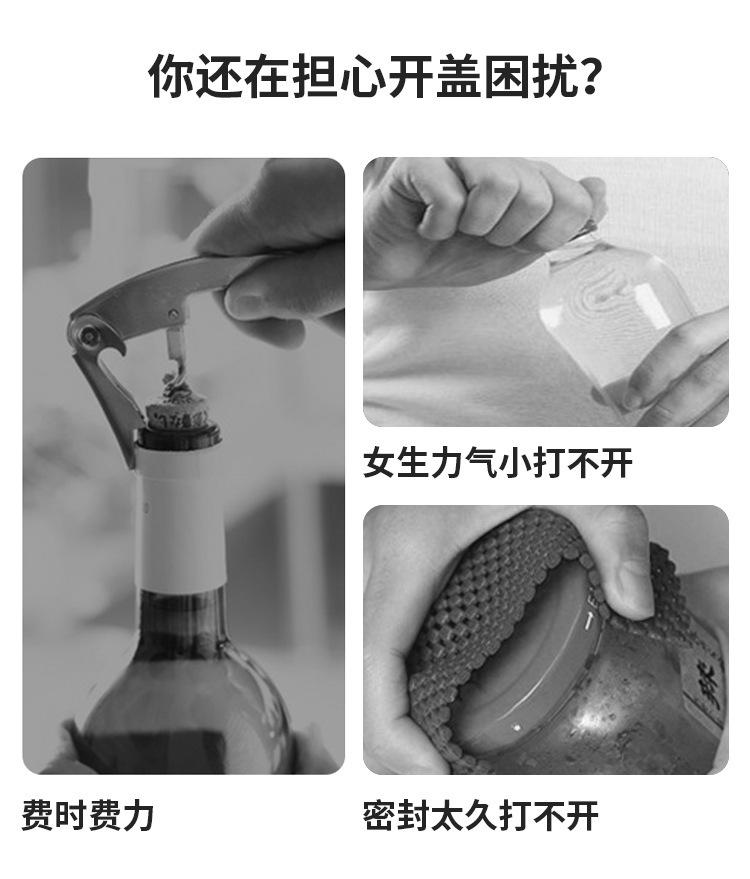 你还在担心开盖困扰？

女生力气小打不开

费时费力

密封太久打不开