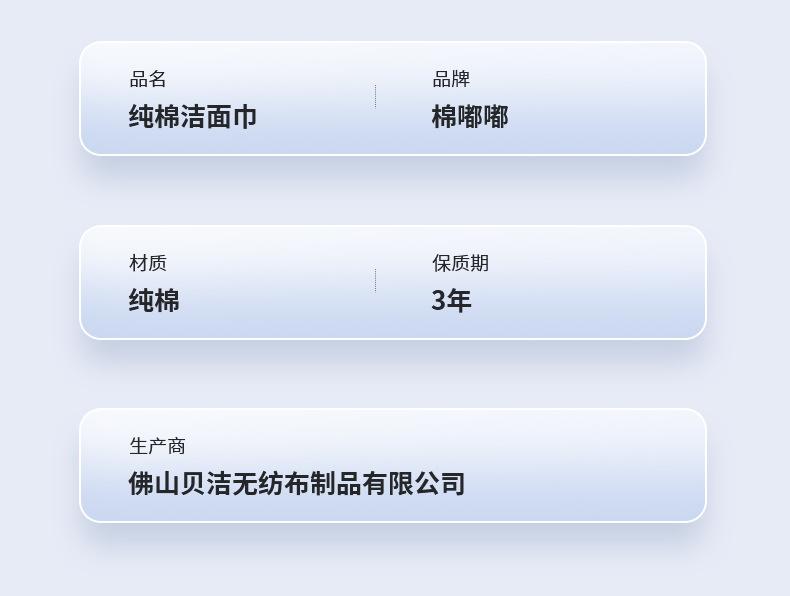 品名
纯棉洁面巾

品牌
棉嘟嘟

材质
纯棉

保质期
3年

生产商
佛山贝洁无纺布制品有限公司