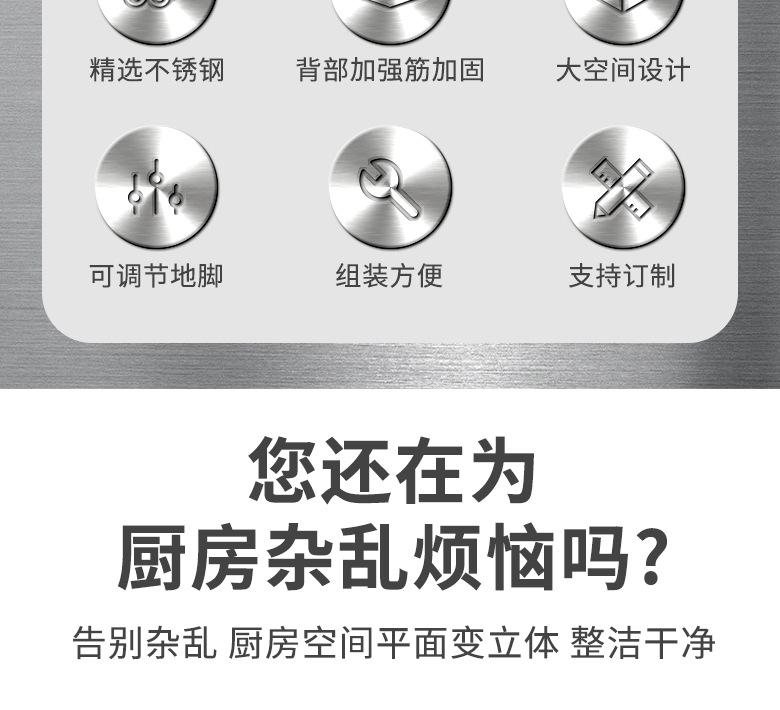 精选不锈钢 背部加强筋加固 大空间设计

可调节地脚 组装方便 支持订制

您还在为
厨房杂乱烦恼吗?

告别杂乱 厨房空间平面变立体 整洁干净