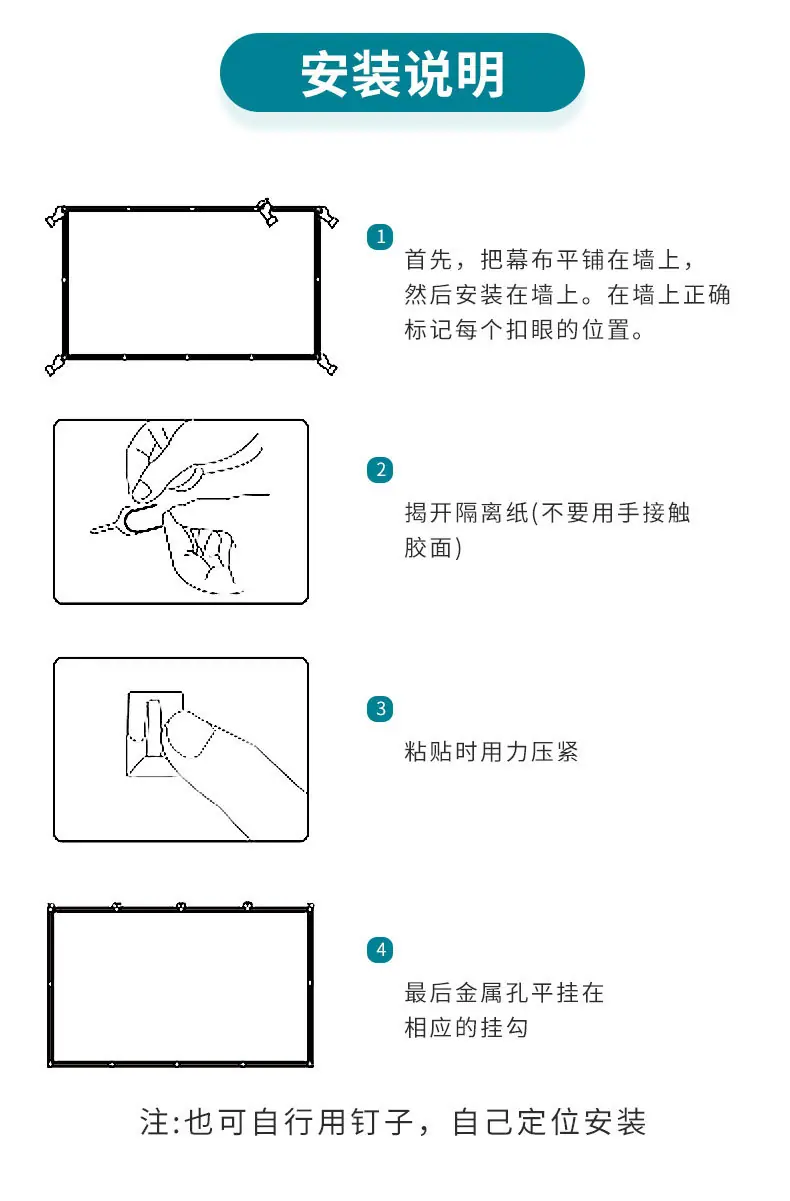 安装说明

1
首先，把幕布平铺在墙上，然后安装在墙上。在墙上正确标记每个扣眼的位置。

2
揭开隔离纸(不要用手接触胶面)

3
粘贴时用力压紧

4
最后金属孔平挂在相应的挂勾

注:也可自行用钉子，自己定位安装