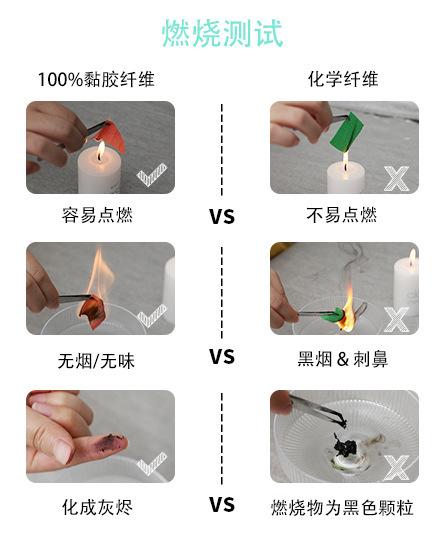 燃烧测试

100%黏胶纤维

化学纤维

容易点燃

VS

不易点燃

无烟/无味

VS

黑烟 & 刺鼻

化成灰烬

VS

燃烧物为黑色颗粒