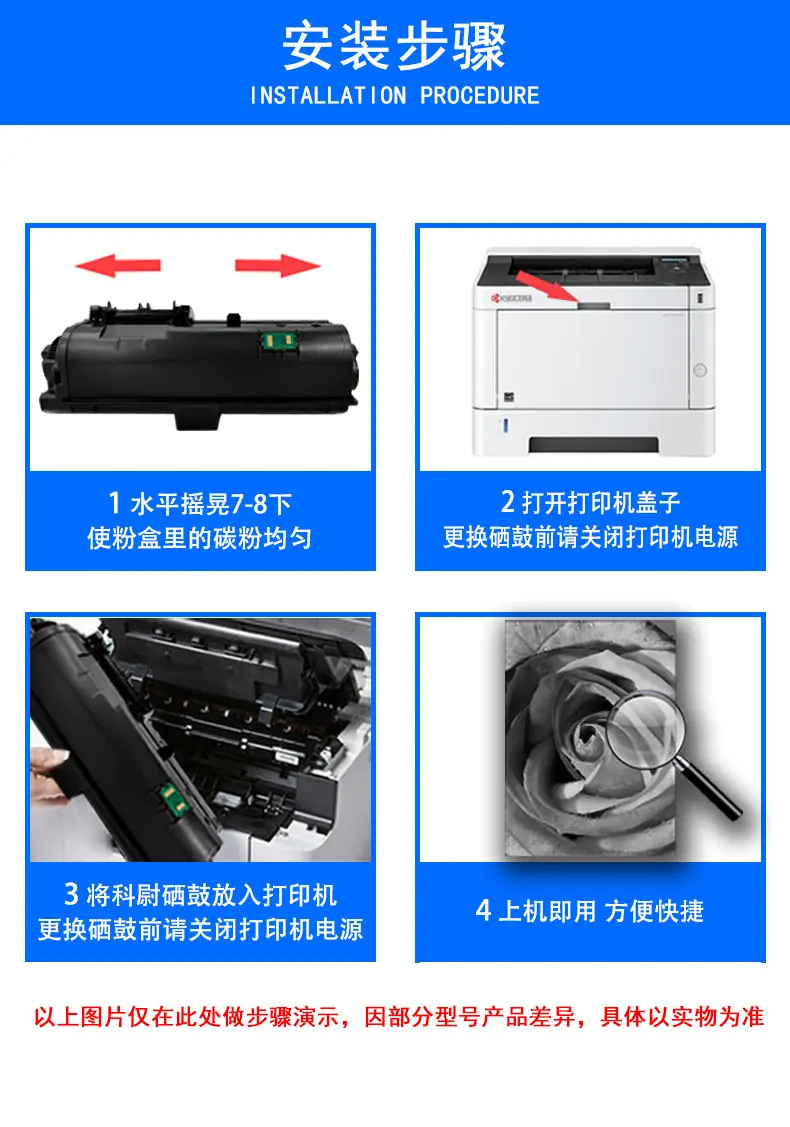 安装步骤
INSTALLATION PROCEDURE

1 水平摇晃7-8下
使粉盒里的碳粉均匀

KYOCERA

2 打开打印机盖子
更换硒鼓前请关闭打印机电源

3 将科尉硒鼓放入打印机
更换硒鼓前请关闭打印机电源

4 上机即用 方便快捷

以上图片仅在此处做步骤演示，因部分型号产品差异，具体以实物为准