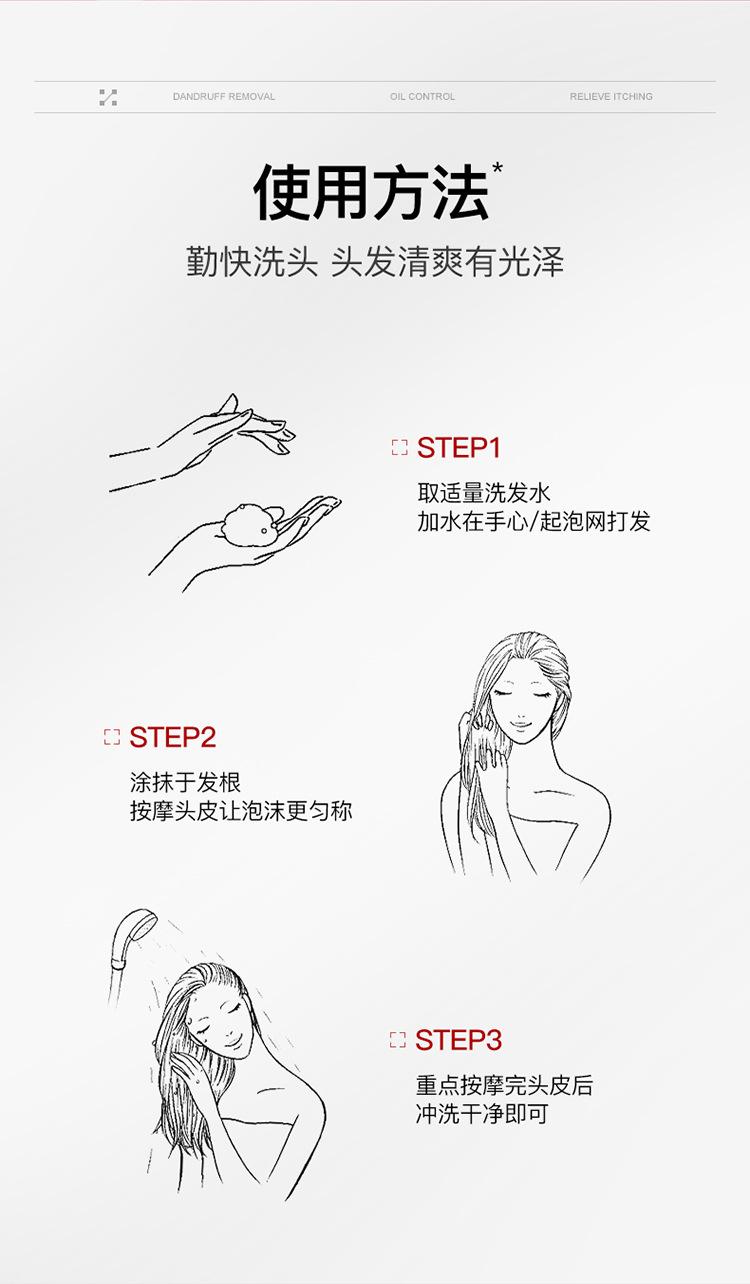 DANDRUFF REMOVAL OIL CONTROL RELIEVE ITCHING

使用方法*

勤快洗头 头发清爽有光泽

STEP1

取适量洗发水
加水在手心/起泡网打发

STEP2

涂抹于发根
按摩头皮让泡沫更匀称

STEP3

重点按摩完头皮后
冲洗干净即可