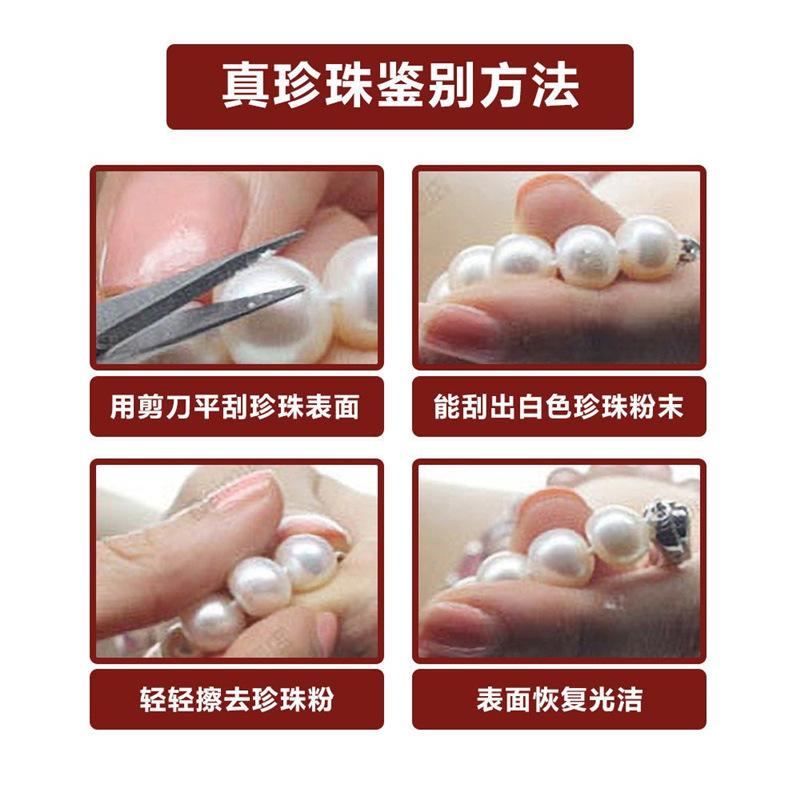 真珍珠鉴别方法

用剪刀平刮珍珠表面

能刮出白色珍珠粉末

轻轻擦去珍珠粉

表面恢复光洁