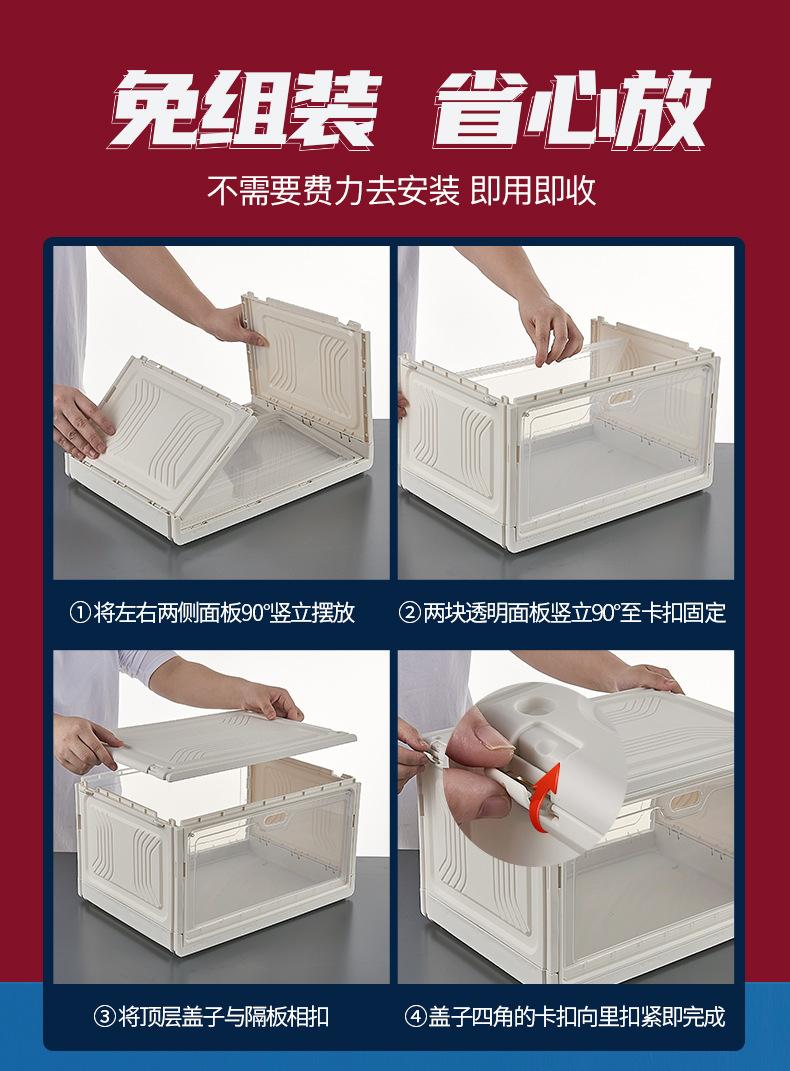 免组装 省心放

不需要费力去安装 即用即收

①将左右两侧面板90°竖立摆放

②两块透明面板竖立90°至卡扣固定

③将顶层盖子与隔板相扣

④盖子四角的卡扣向里扣紧即完成