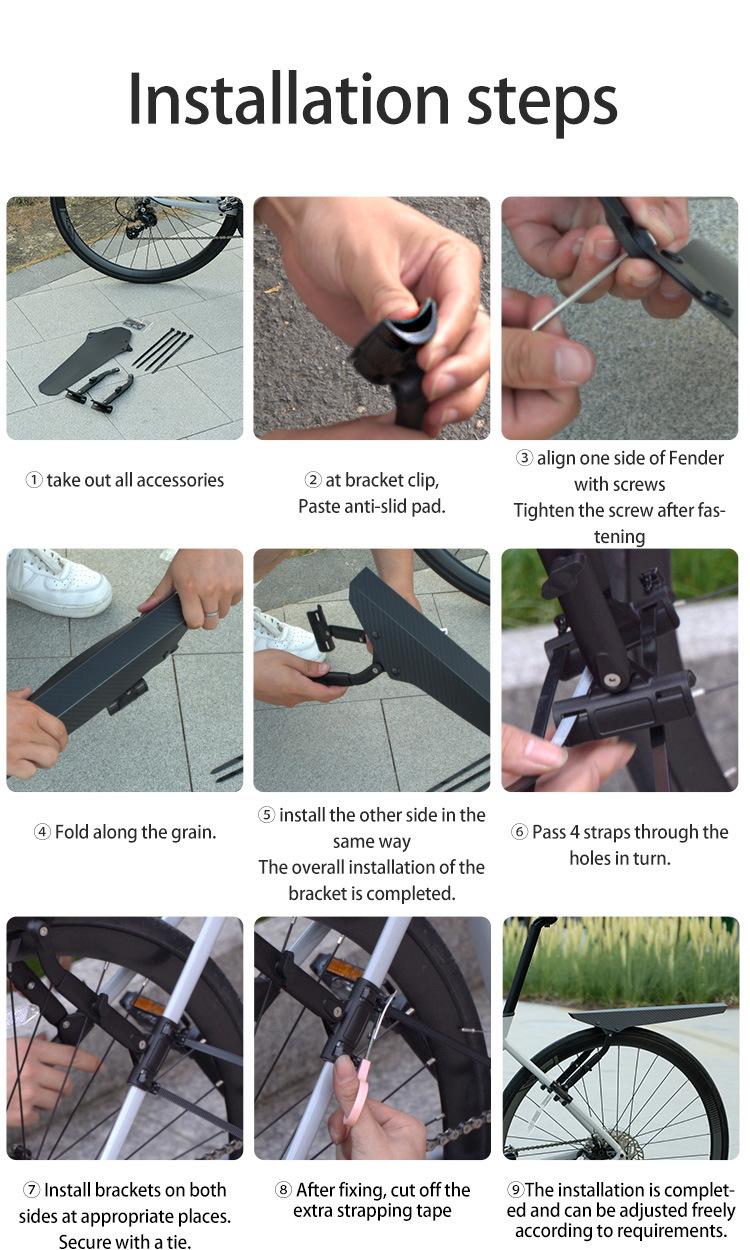 Installation steps

① take out all accessories

② at bracket clip, Paste anti-slid pad.

③ align one side of Fender with screws
Tighten the screw after fastening

④ Fold along the grain.

⑤ install the other side in the same way
The overall installation of the bracket is completed.

⑥ Pass 4 straps through the holes in turn.

⑦ Install brackets on both sides at appropriate places. Secure with a tie.

⑧ After fixing, cut off the extra strapping tape

⑨The installation is completed and can be adjusted freely according to requirements.