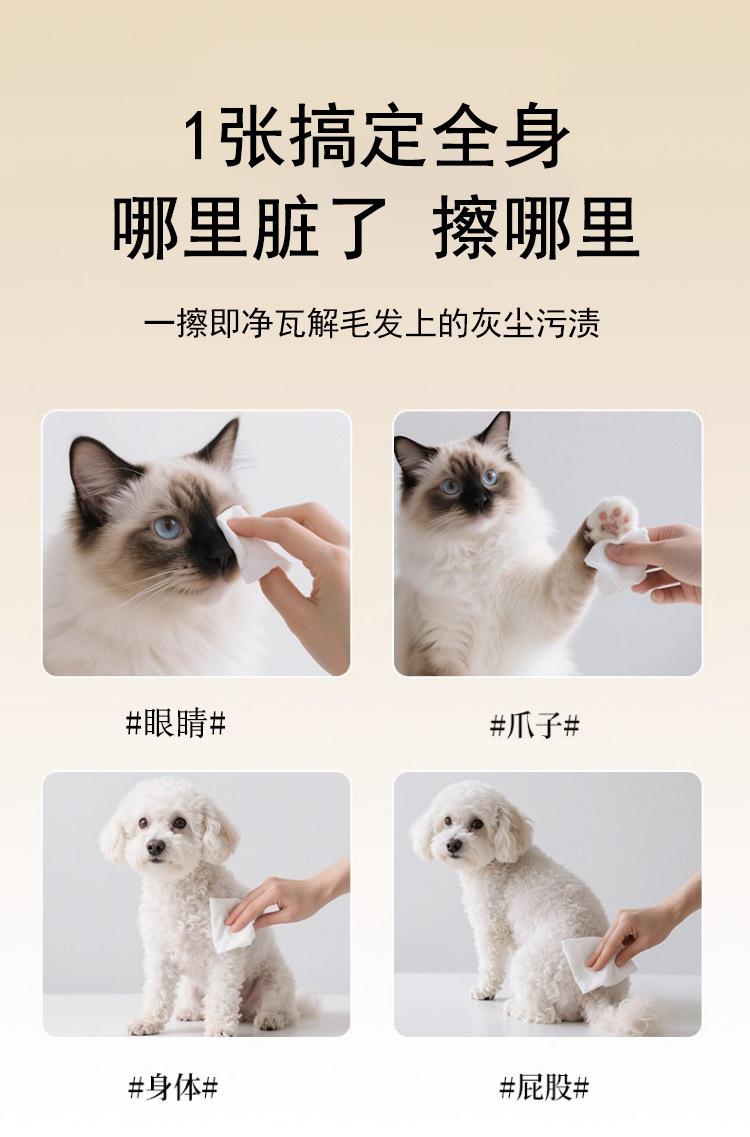 1张搞定全身
哪里脏了 擦哪里

一擦即净瓦解毛发上的灰尘污渍

#眼睛#

#爪子#

#身体#

#屁股#