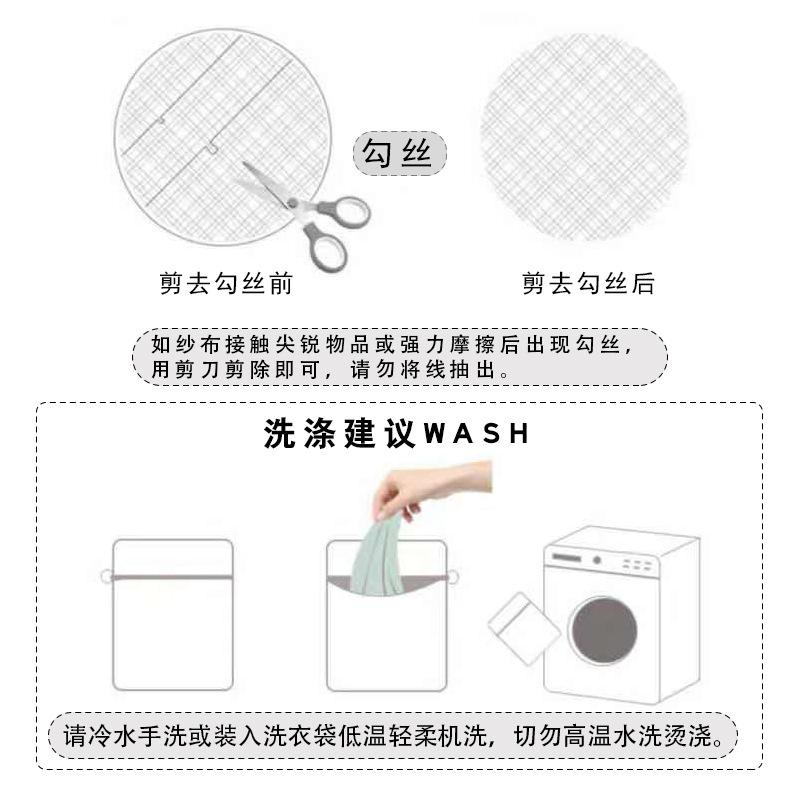 勾丝

剪去勾丝前

剪去勾丝后

如纱布接触尖锐物品或强力摩擦后出现勾丝，用剪刀剪除即可，请勿将线抽出。

洗涤建议WASH

请冷水手洗或装入洗衣袋低温轻柔机洗，切勿高温水洗烫浇。