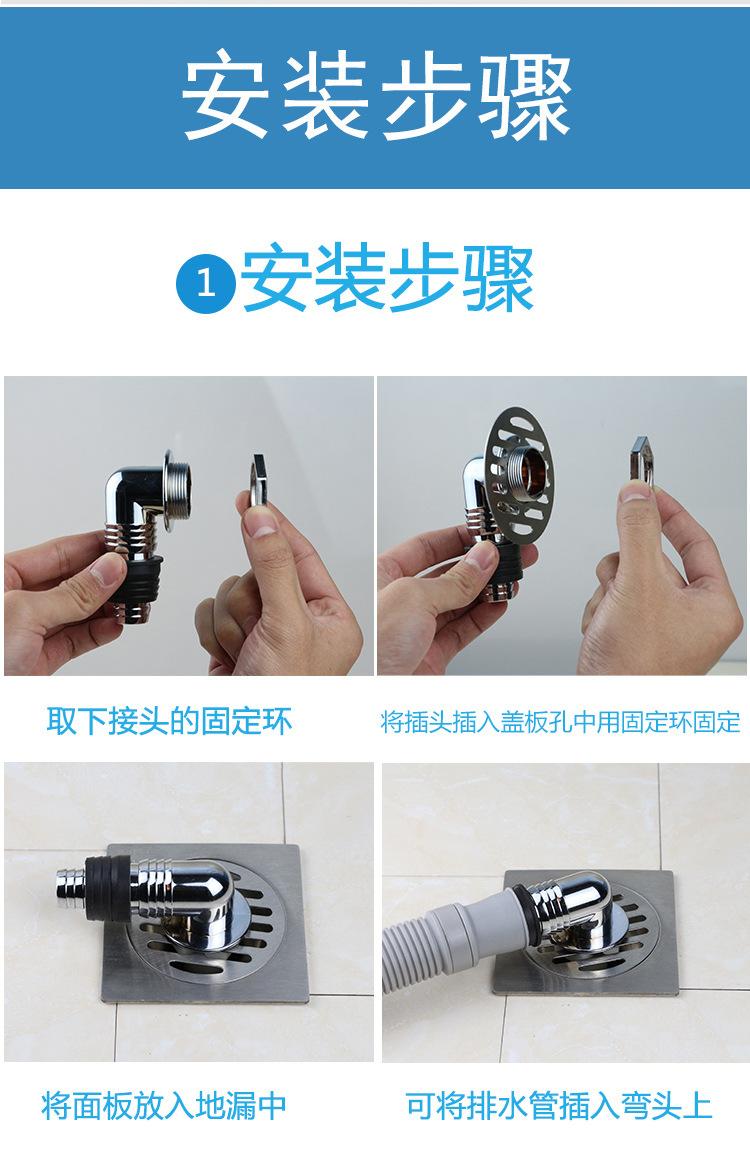 安装步骤

1 安装步骤

取下接头的固定环

将插头插入盖板孔中用固定环固定

将面板放入地漏中

可将排水管插入弯头上