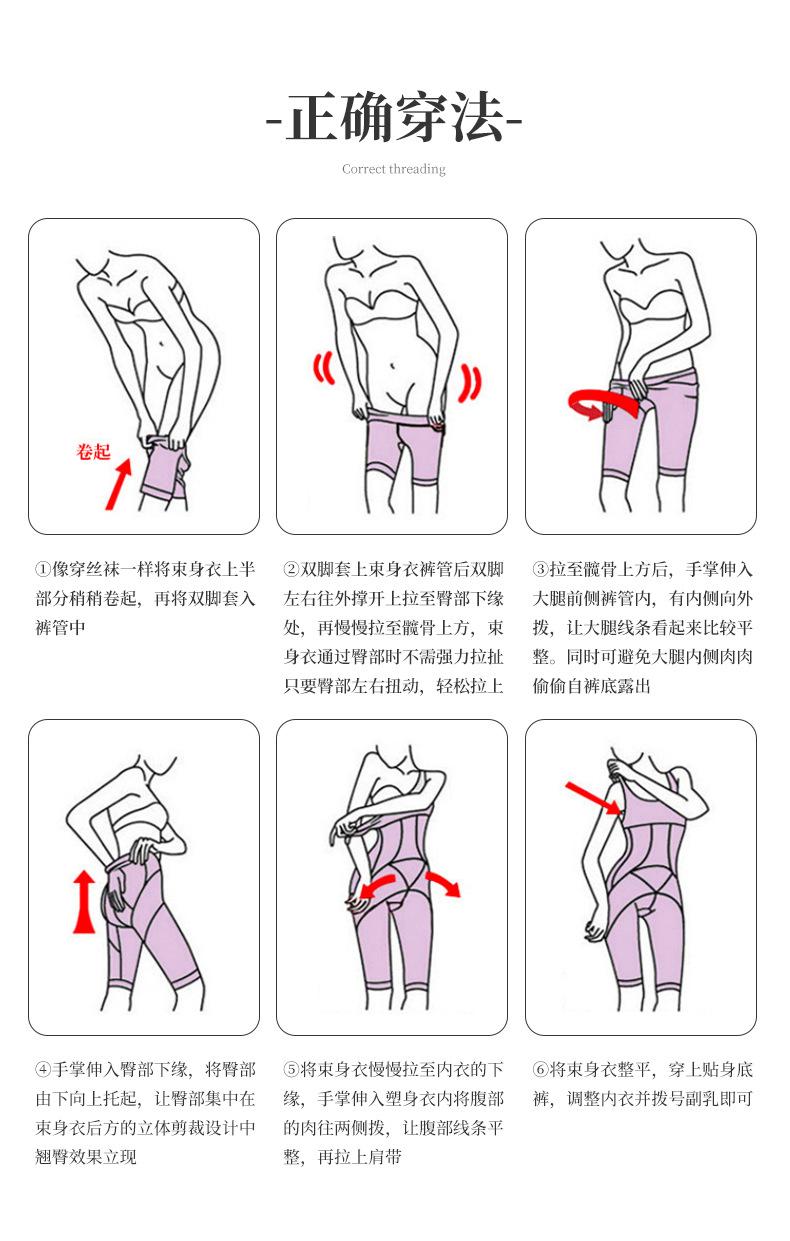 -正确穿法-

Correct threading

卷起

①像穿丝袜一样将束身衣上半部分稍稍卷起，再将双脚套入裤管中

②双脚套上束身衣裤管后双脚左右往外撑开上拉至臀部下缘处，再慢慢拉至髋骨上方，束身衣通过臀部时不需强力拉扯只要臀部左右扭动，轻松拉上

③拉至髋骨上方后，手掌伸入大腿前侧裤管内，有内侧向外拨，让大腿线条看起来比较平整。同时可避免大腿内侧肉肉偷偷自裤底露出

④手掌伸入臀部下缘，将臀部由下向上托起，让臀部集中在束身衣后方的立体剪裁设计中翘臀效果立现

⑤将束身衣慢慢拉至内衣的下缘，手掌伸入塑身衣内将腹部的肉往两侧拨，让腹部线条平整，再拉上肩带

⑥将束身衣整平，穿上贴身底裤，调整内衣并拨号副乳即可