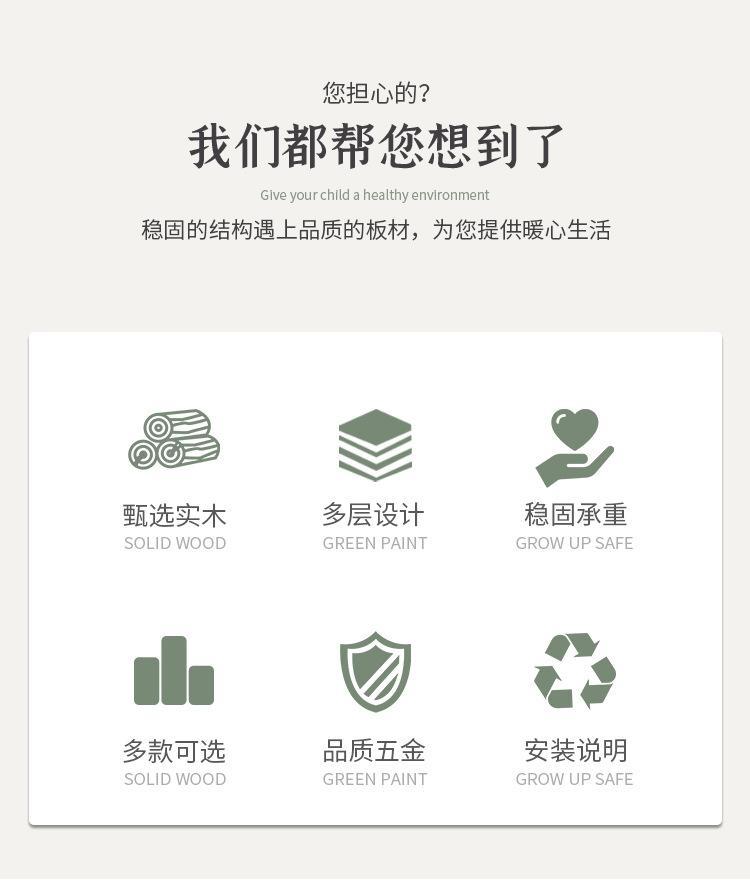 您担心的?

我们都帮您想到了

Give your child a healthy environment

稳固的结构遇上品质的板材，为您提供暖心生活

甄选实木
SOLID WOOD

多层设计
GREEN PAINT

稳固承重
GROW UP SAFE

多款可选
SOLID WOOD

品质五金
GREEN PAINT

安装说明
GROW UP SAFE