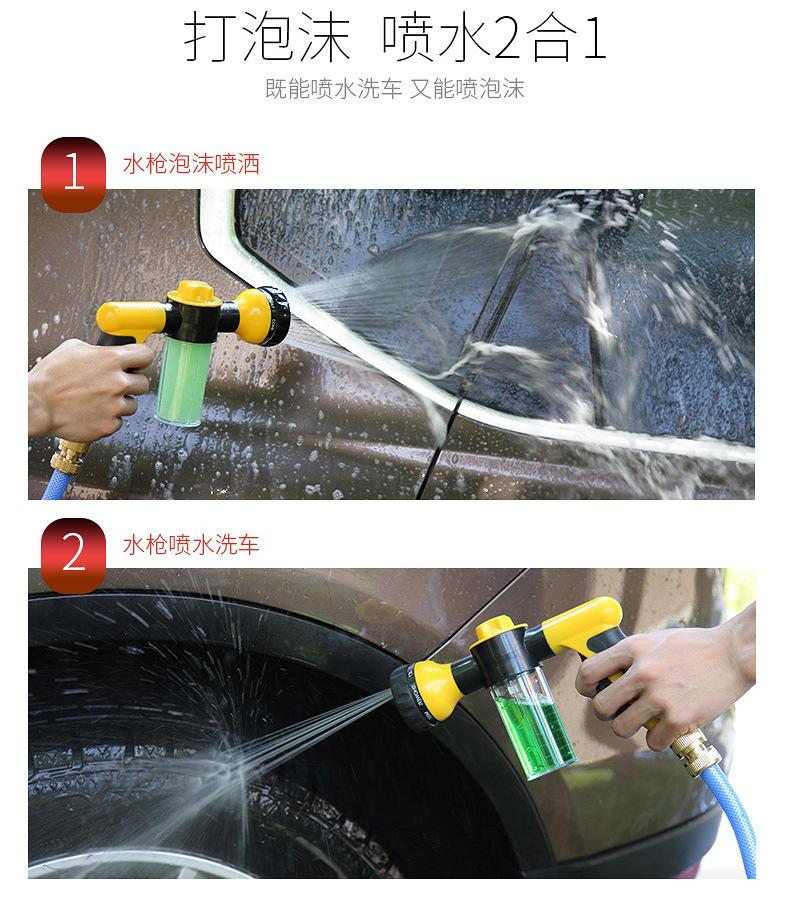 打泡沫 喷水2合1

既能喷水洗车 又能喷泡沫

1 水枪泡沫喷洒

2 水枪喷水洗车