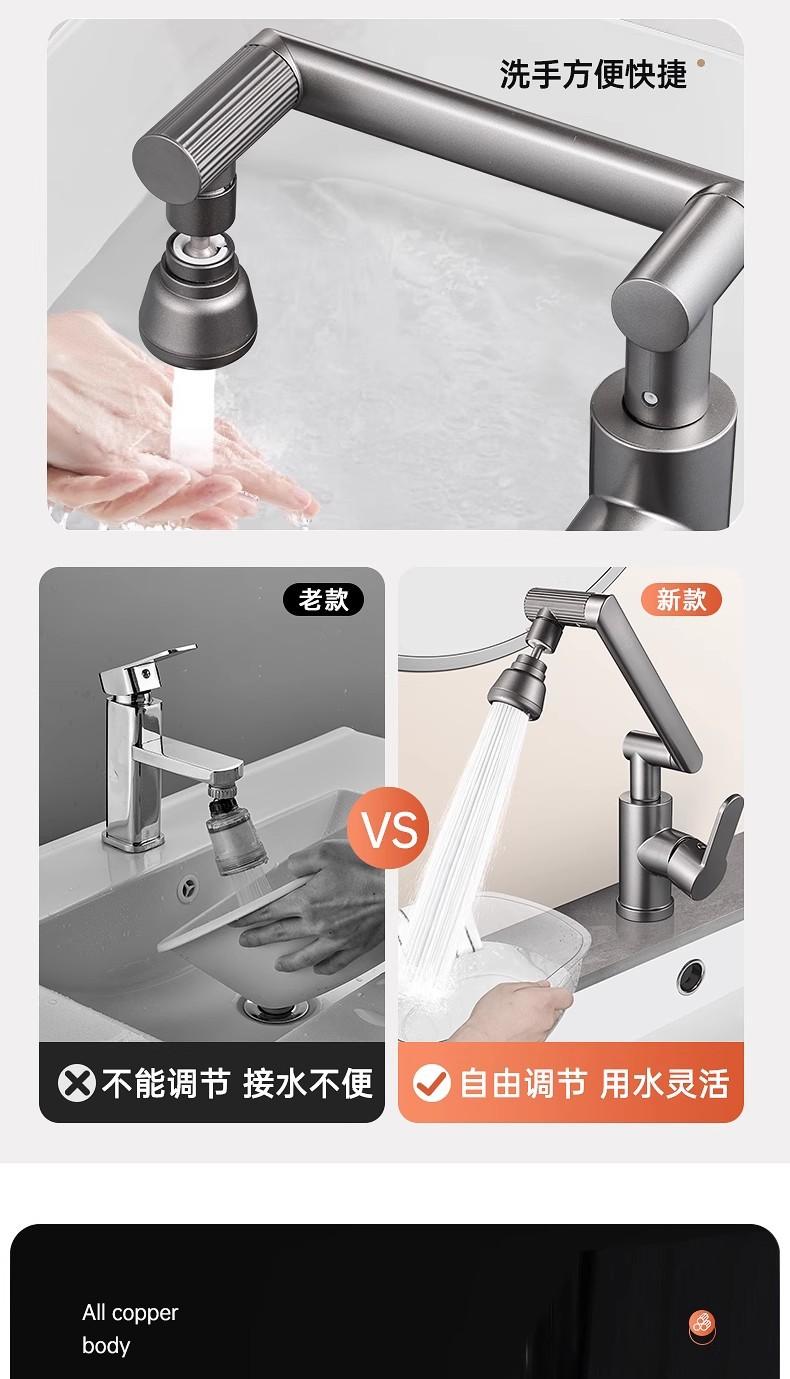 洗手方便快捷

老款

新款

VS

不能调节 接水不便

自由调节 用水灵活

All copper body