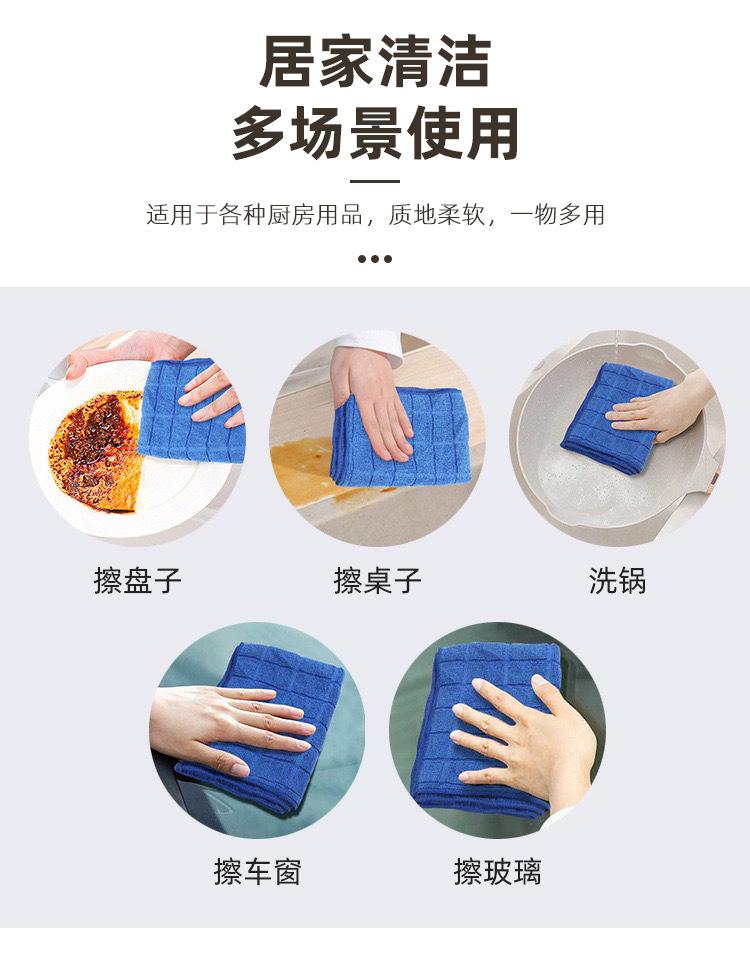 居家清洁
多场景使用

适用于各种厨房用品，质地柔软，一物多用

擦盘子

擦桌子

洗锅

擦车窗

擦玻璃