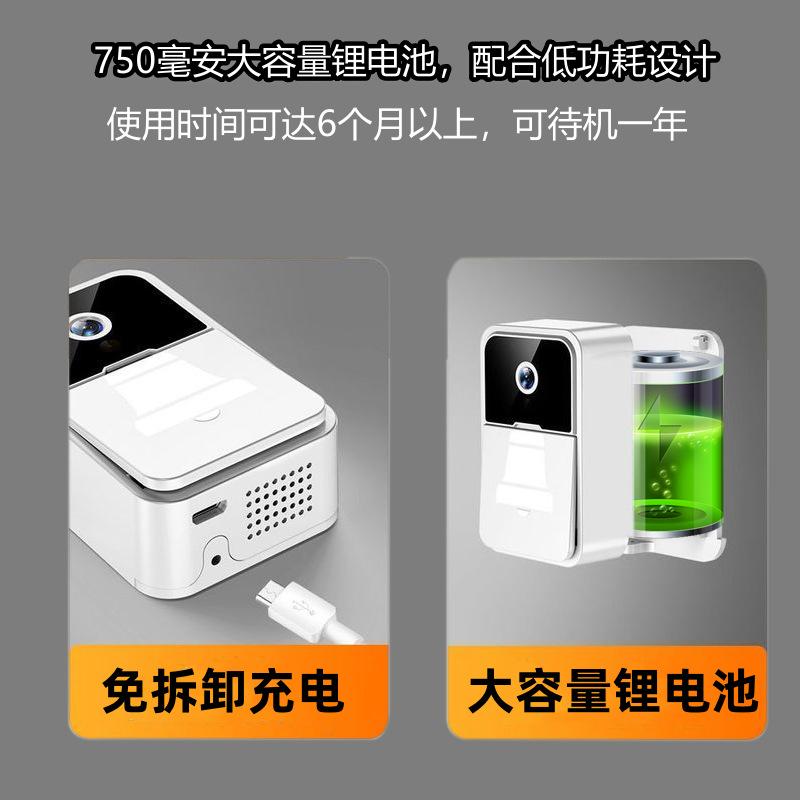 750毫安大容量锂电池，配合低功耗设计
使用时间可达6个月以上，可待机一年

免拆卸充电

大容量锂电池