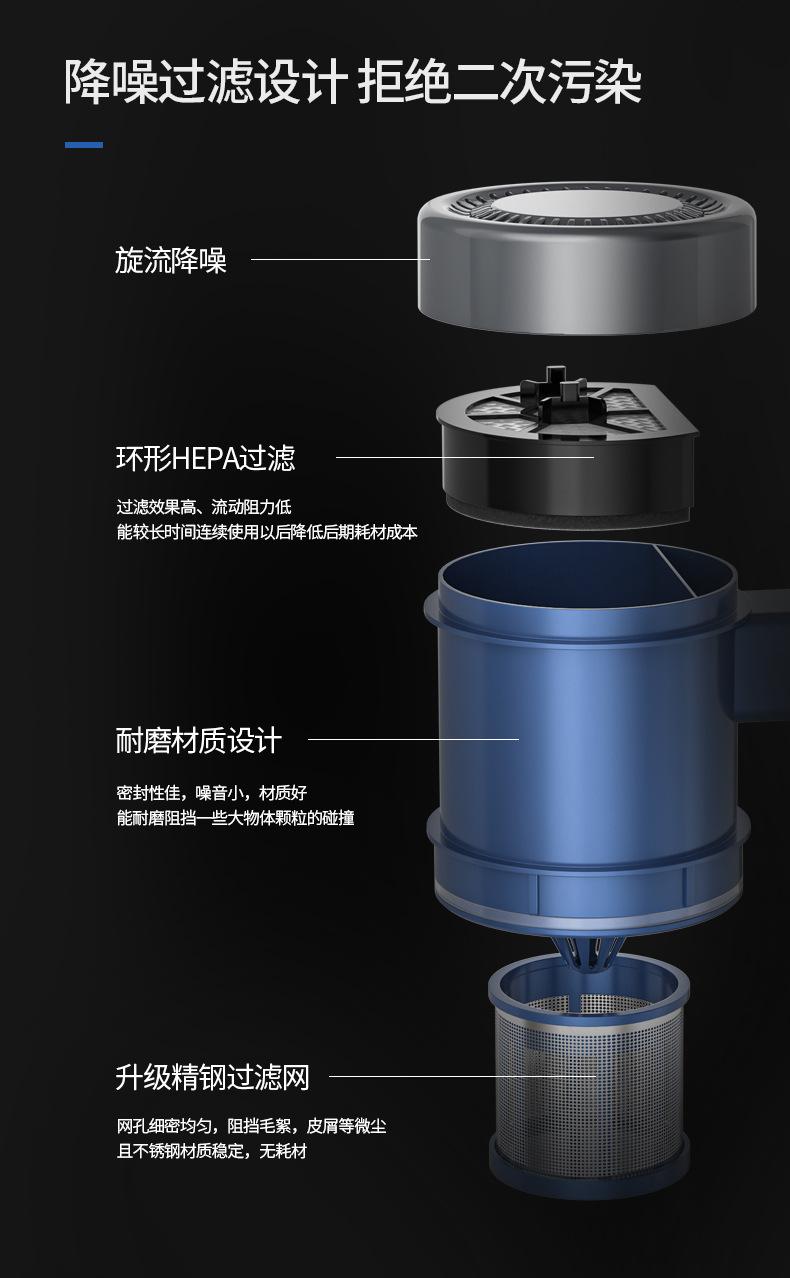 降噪过滤设计 拒绝二次污染

旋流降噪

环形HEPA过滤

过滤效果高、流动阻力低
能较长时间连续使用以后降低后期耗材成本

耐磨材质设计

密封性佳，噪音小，材质好
能耐磨阻挡一些大物体颗粒的碰撞

升级精钢过滤网

网孔细密均匀，阻挡毛絮，皮屑等微尘
且不锈钢材质稳定，无耗材