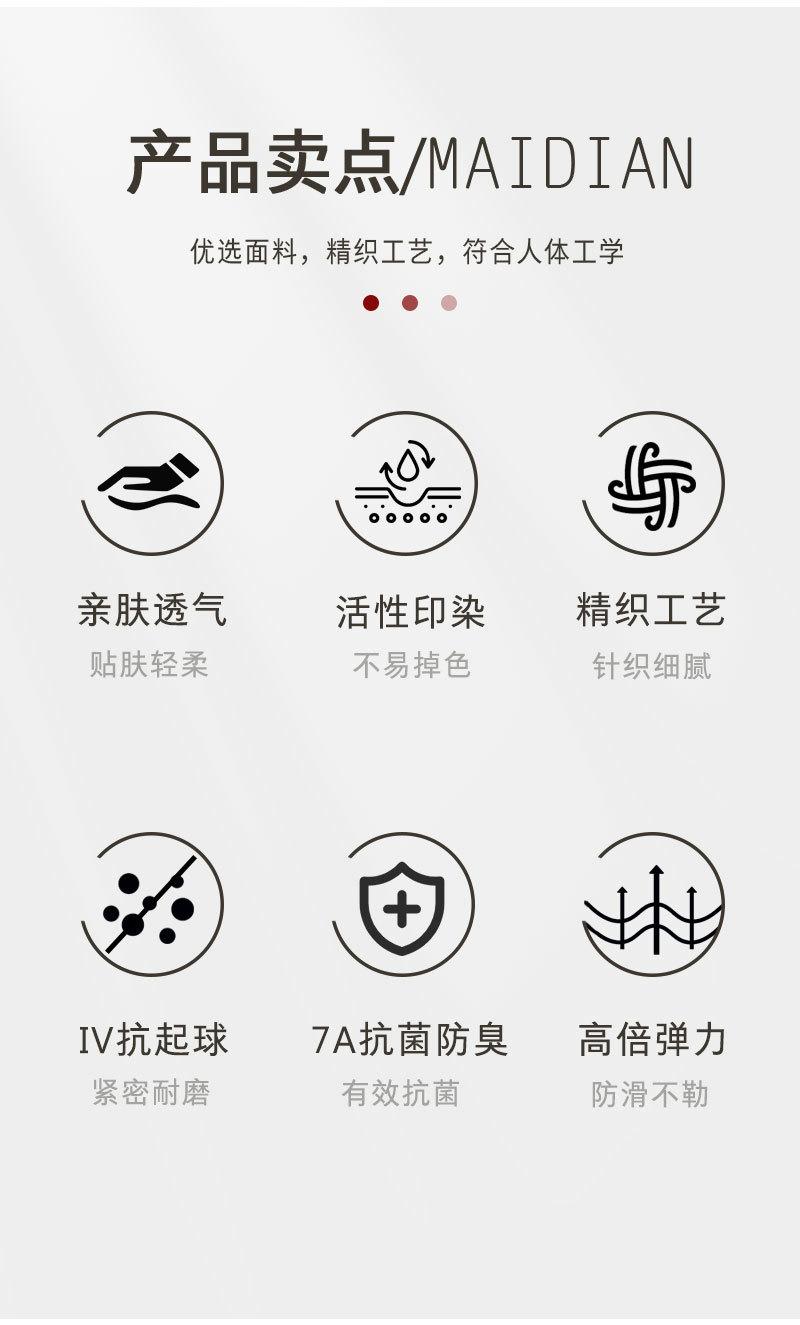 产品卖点/MAIDIAN

优选面料，精织工艺，符合人体工学

亲肤透气
贴肤轻柔

活性印染
不易掉色

精织工艺
针织细腻

IV抗起球
紧密耐磨

7A抗菌防臭
有效抗菌

高倍弹力
防滑不勒