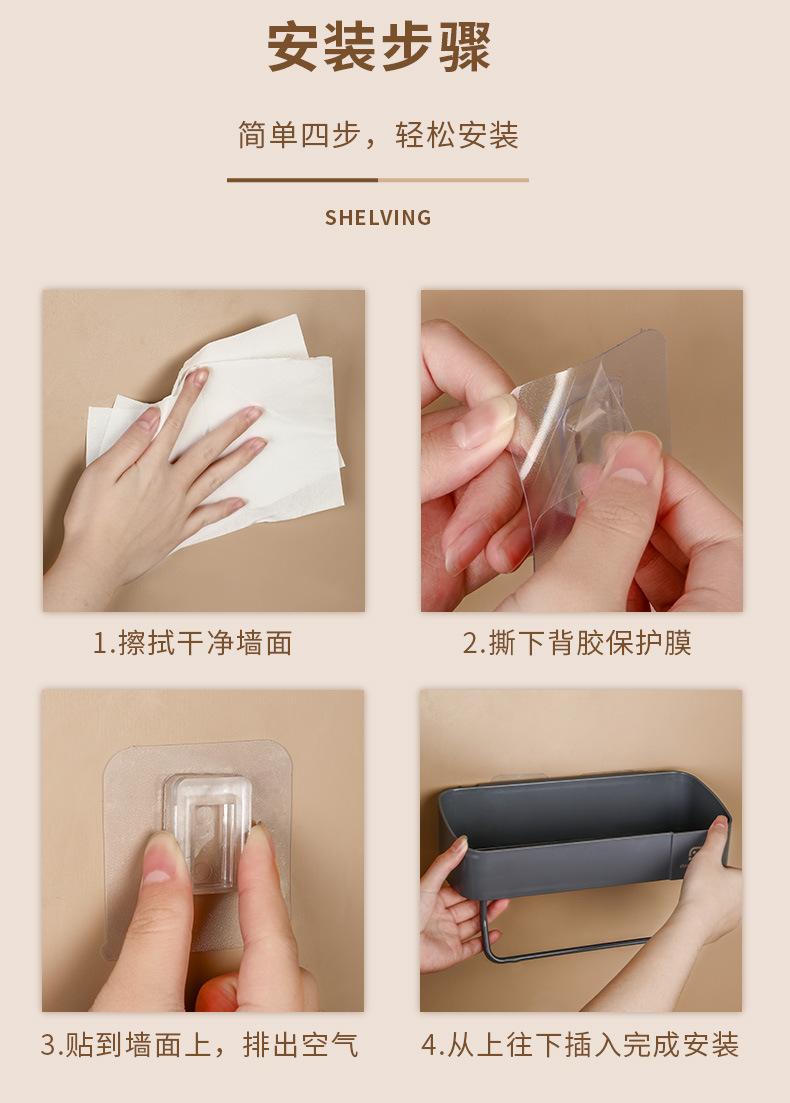 安装步骤

简单四步，轻松安装

SHELVING

1.擦拭干净墙面

2.撕下背胶保护膜

3.贴到墙面上，排出空气

4.从上往下插入完成安装