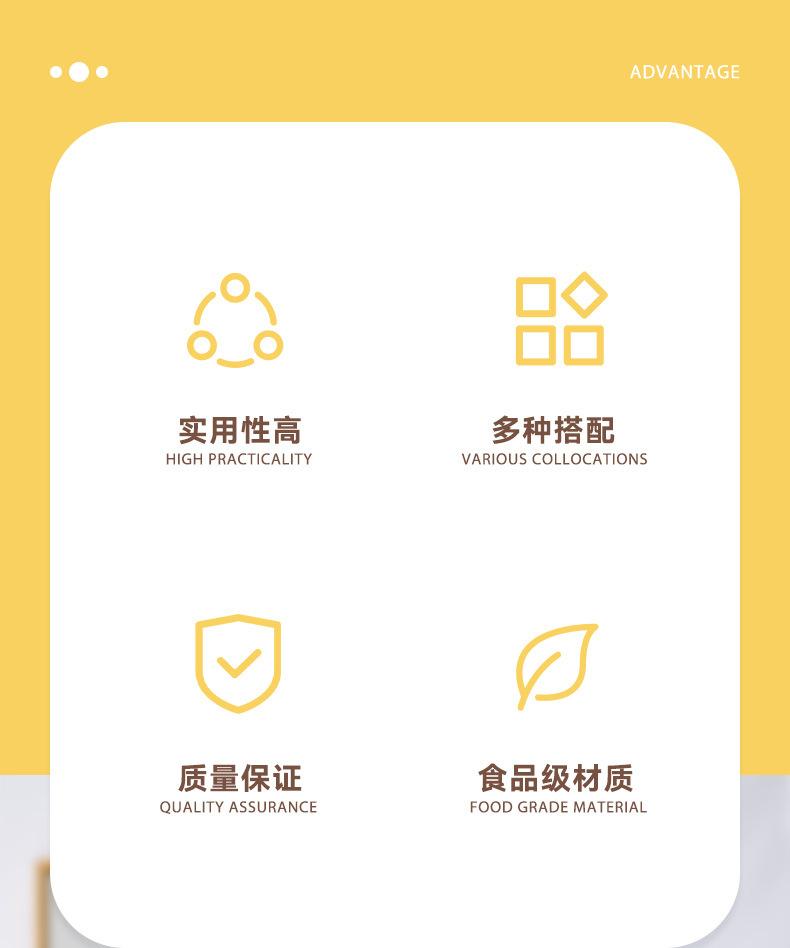 ADVANTAGE

实用性高
HIGH PRACTICALITY

多种搭配
VARIOUS COLLOCATIONS

质量保证
QUALITY ASSURANCE

食品级材质
FOOD GRADE MATERIAL