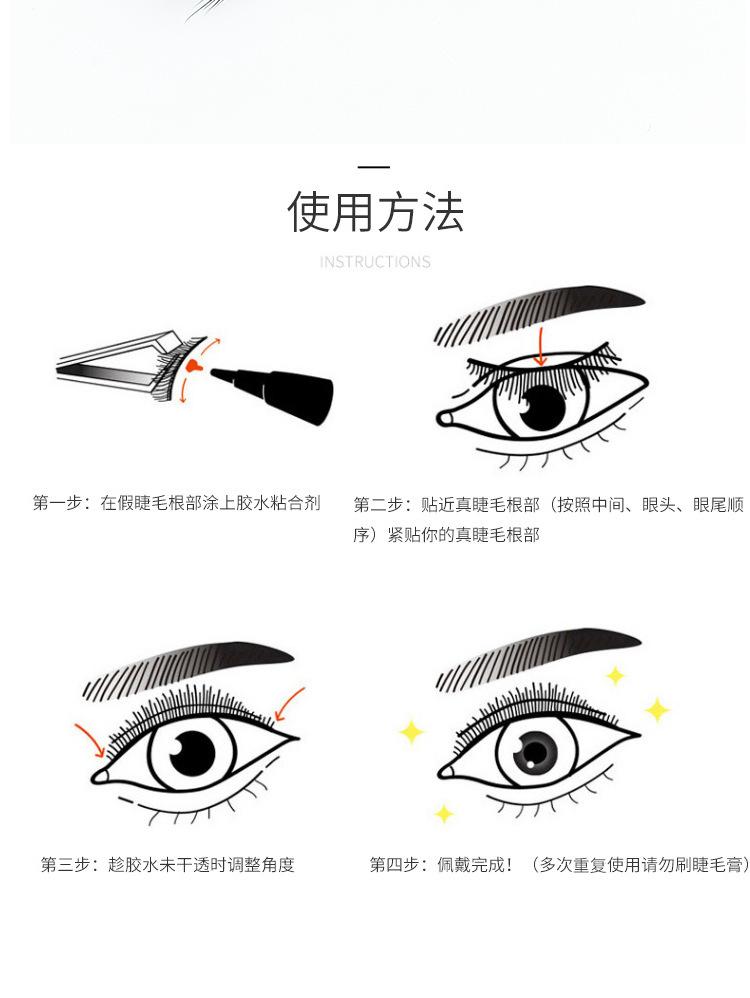 使用方法

INSTRUCTIONS

第一步：在假睫毛根部涂上胶水粘合剂

第二步：贴近真睫毛根部（按照中间、眼头、眼尾顺序）紧贴你的真睫毛根部

第三步：趁胶水未干透时调整角度

第四步：佩戴完成！（多次重复使用请勿刷睫毛膏）