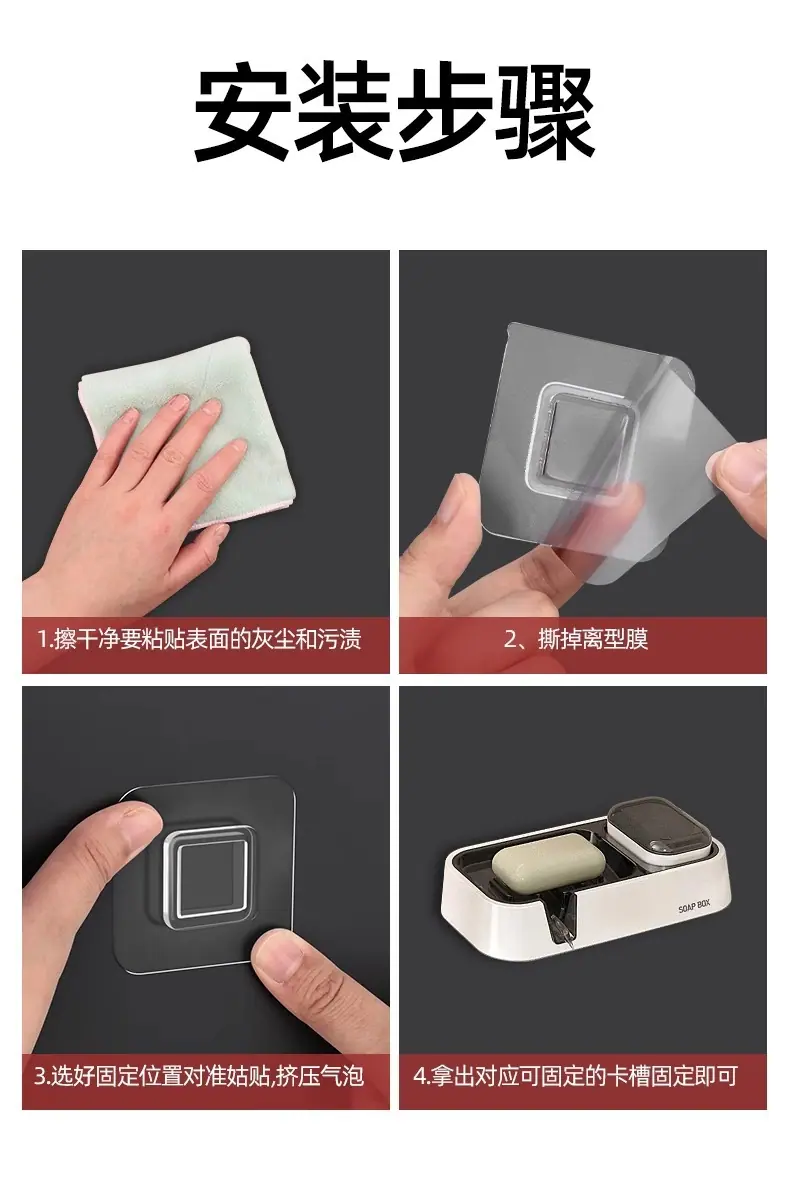 安装步骤

1.擦干净要粘贴表面的灰尘和污渍

2、撕掉离型膜

3.选好固定位置对准姑贴,挤压气泡

SOAP BOX

4.拿出对应可固定的卡槽固定即可