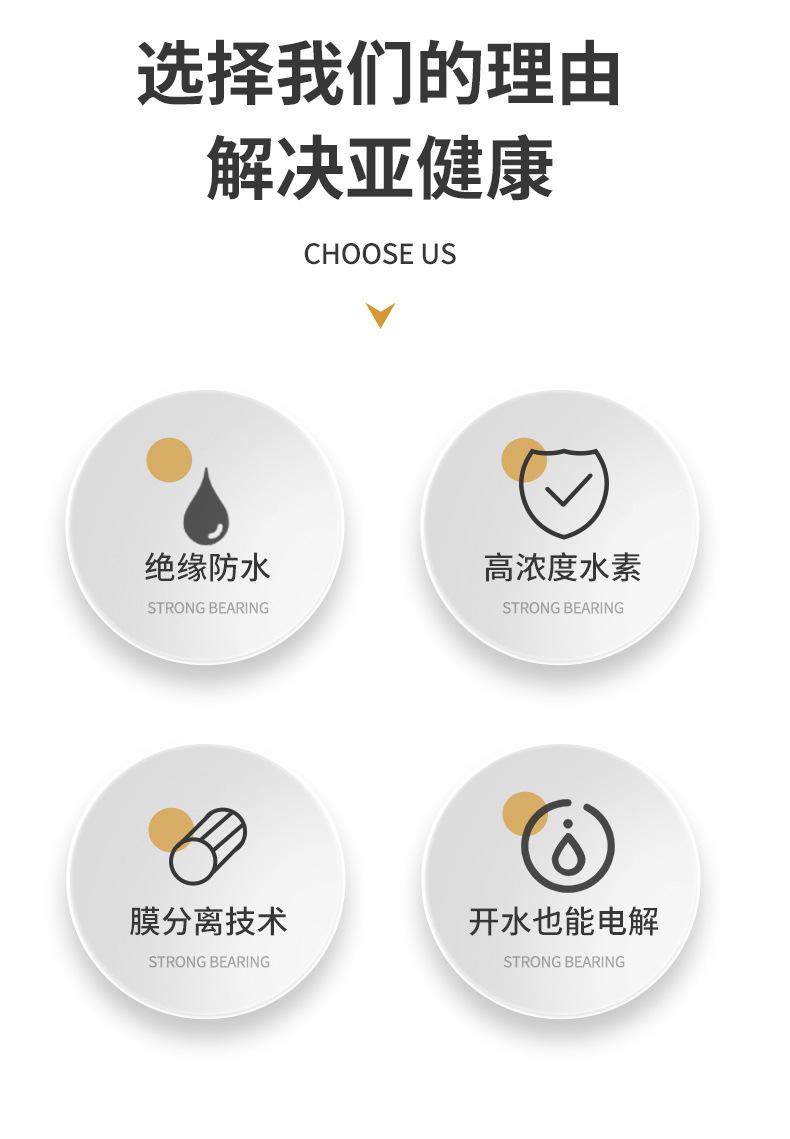 选择我们的理由
解决亚健康

CHOOSE US

绝缘防水
STRONG BEARING

高浓度水素
STRONG BEARING

膜分离技术
STRONG BEARING

开水也能电解
STRONG BEARING