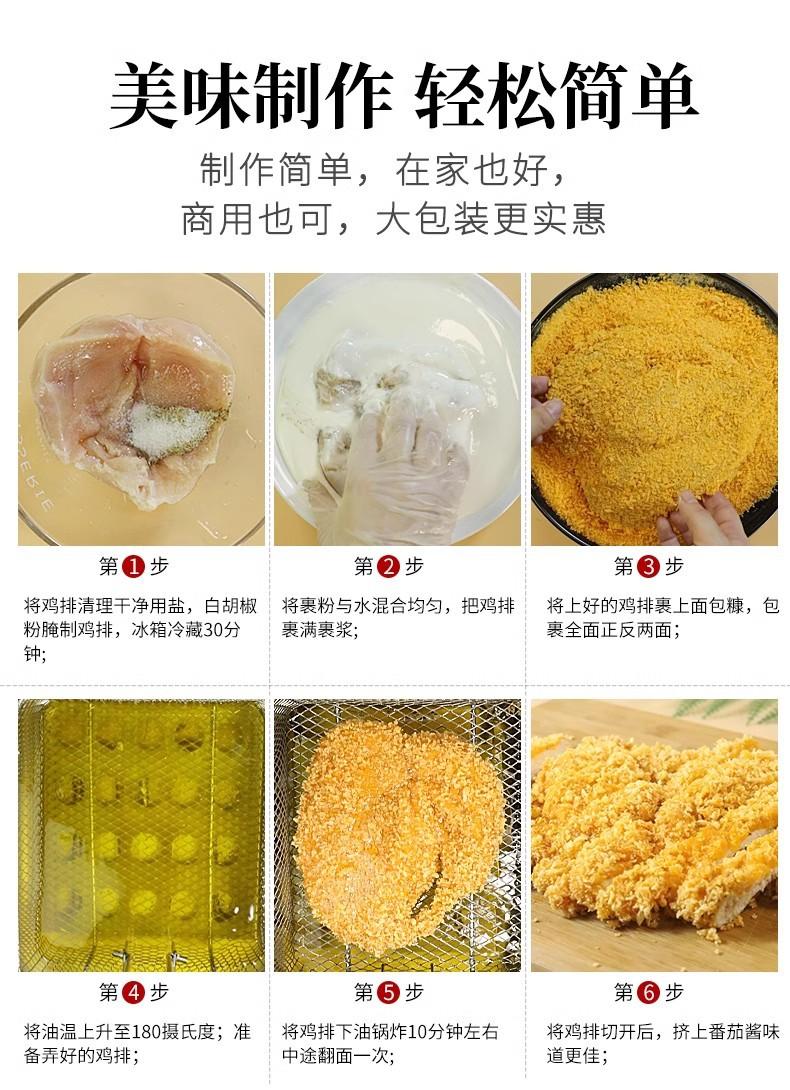 美味制作 轻松简单

制作简单，在家也好，
商用也可，大包装更实惠

第1步
将鸡排清理干净用盐，白胡椒粉腌制鸡排，冰箱冷藏30分钟;

第2步
将裹粉与水混合均匀，把鸡排裹满裹浆;

第3步
将上好的鸡排裹上面包糠，包裹全面正反两面;

第4步
将油温上升至180摄氏度；准备弄好的鸡排;

第5步
将鸡排下油锅炸10分钟左右中途翻面一次;

第6步
将鸡排切开后，挤上番茄酱味道更佳;