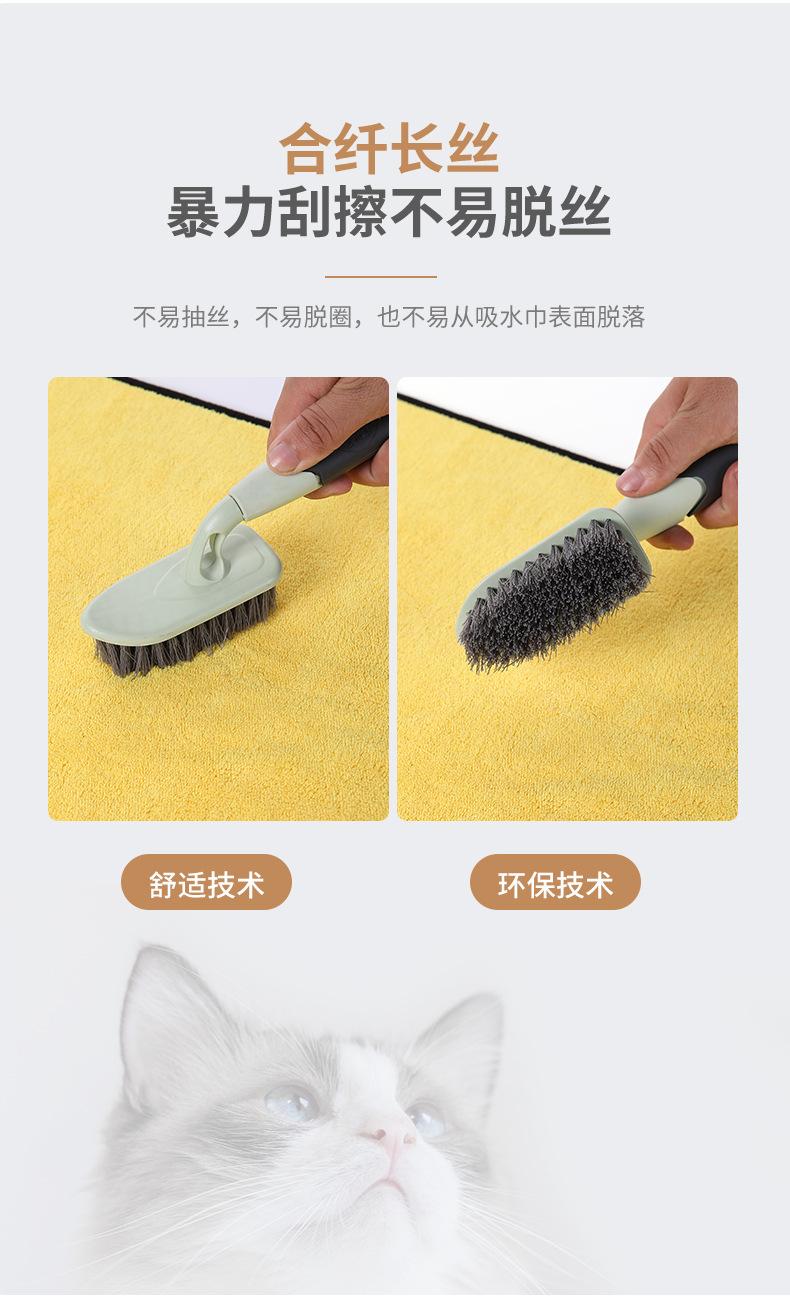 合纤长丝
暴力刮擦不易脱丝

不易抽丝，不易脱圈，也不易从吸水巾表面脱落

舒适技术

环保技术