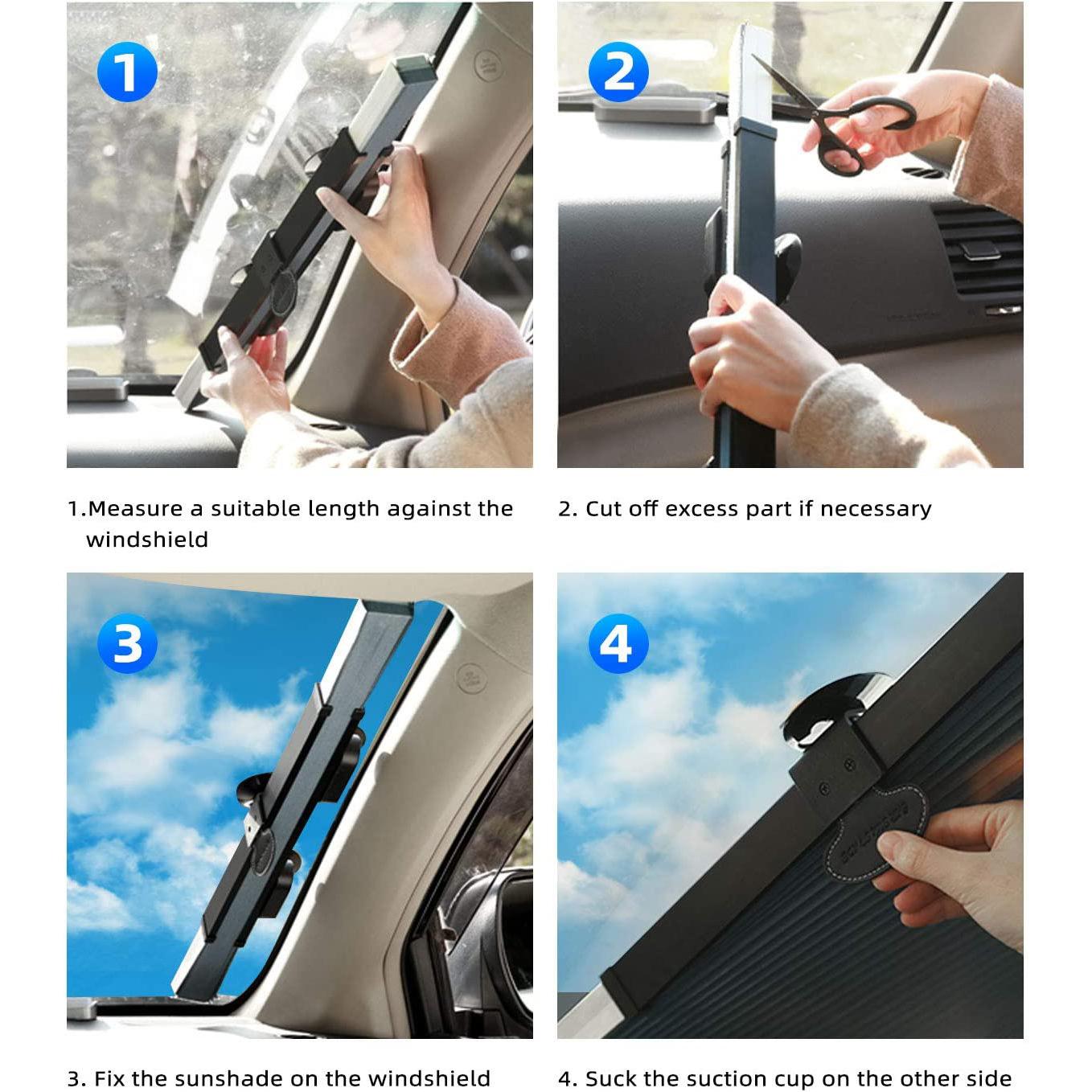 1

2

1.Measure a suitable length against the windshield

2. Cut off excess part if necessary

3

4

3. Fix the sunshade on the windshield

4. Suck the suction cup on the other side