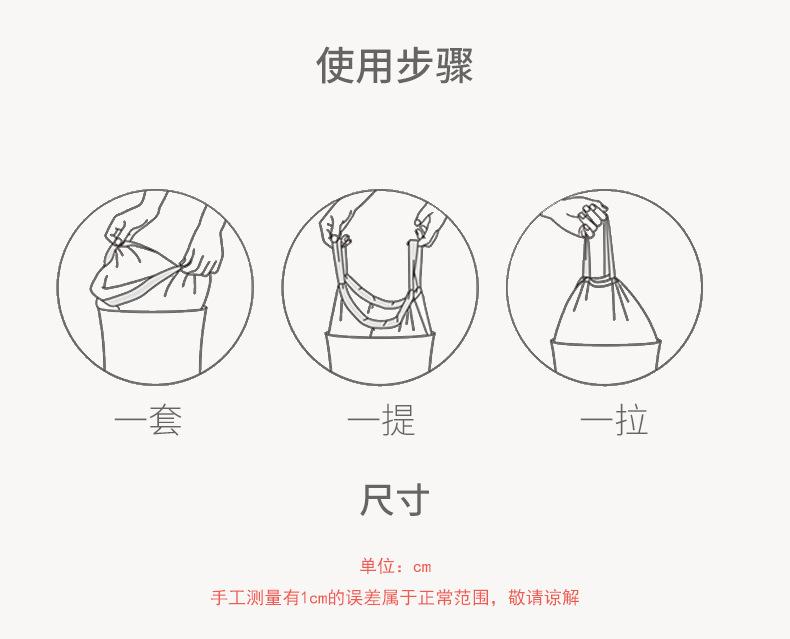 使用步骤

一套

一提

一拉

尺寸

单位：cm

手工测量有1cm的误差属于正常范围，敬请谅解