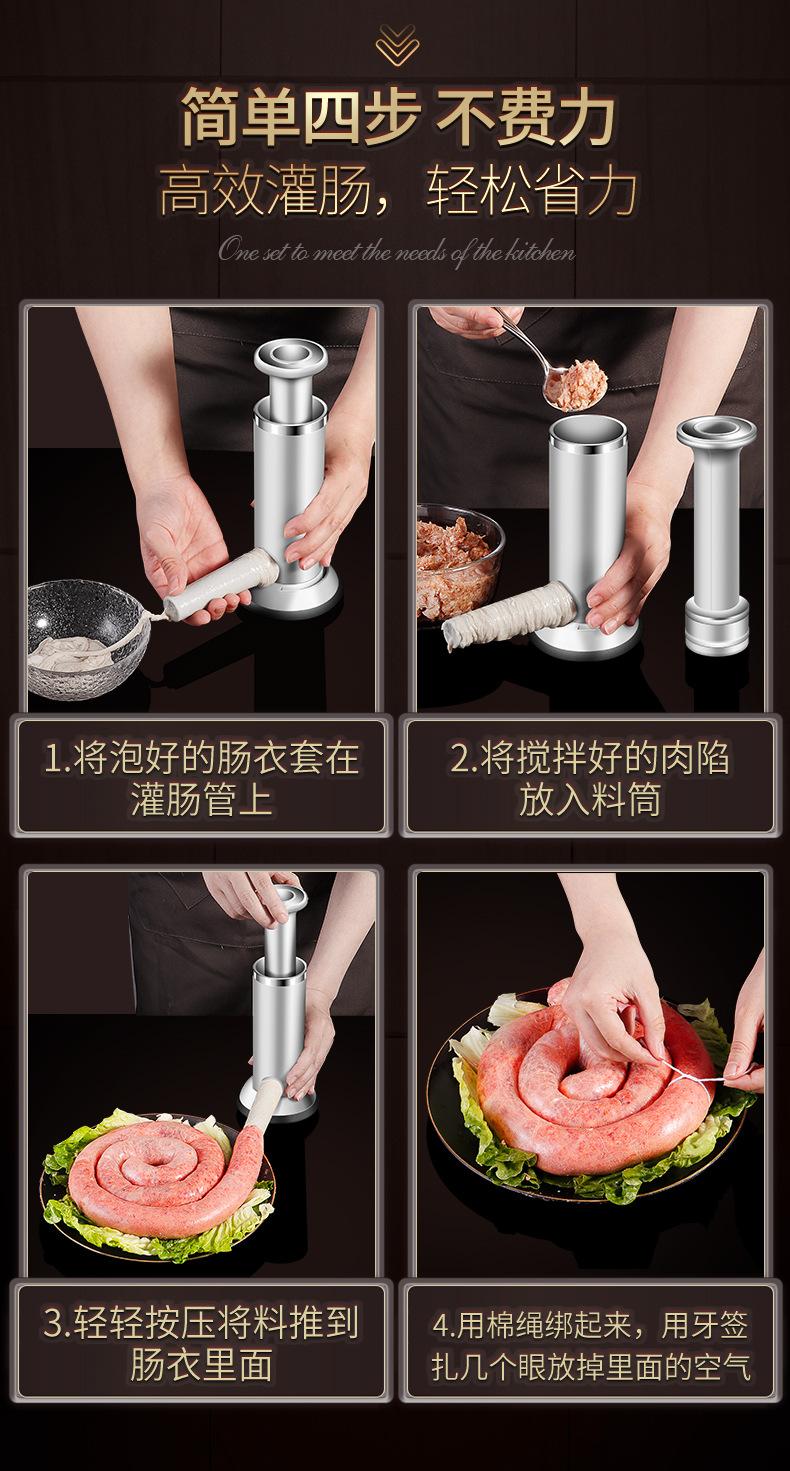 简单四步 不费力
高效灌肠，轻松省力

One set to meet the needs of the kitchen

1.将泡好的肠衣套在灌肠管上

2.将搅拌好的肉陷放入料筒

3.轻轻按压将料推到肠衣里面

4.用棉绳绑起来，用牙签扎几个眼放掉里面的空气