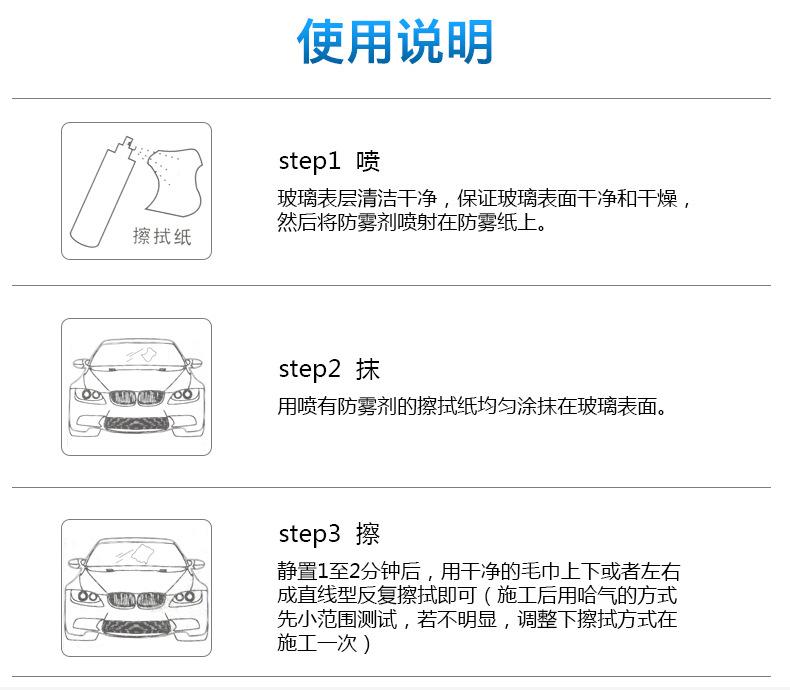 使用说明

擦拭纸

step1 喷

玻璃表层清洁干净，保证玻璃表面干净和干燥，然后将防雾剂喷射在防雾纸上。

step2 抹

用喷有防雾剂的擦拭纸均匀涂抹在玻璃表面。

step3 擦

静置1至2分钟后，用干净的毛巾上下或者左右成直线型反复擦拭即可（施工后用哈气的方式先小范围测试，若不明显，调整下擦拭方式在施工一次）