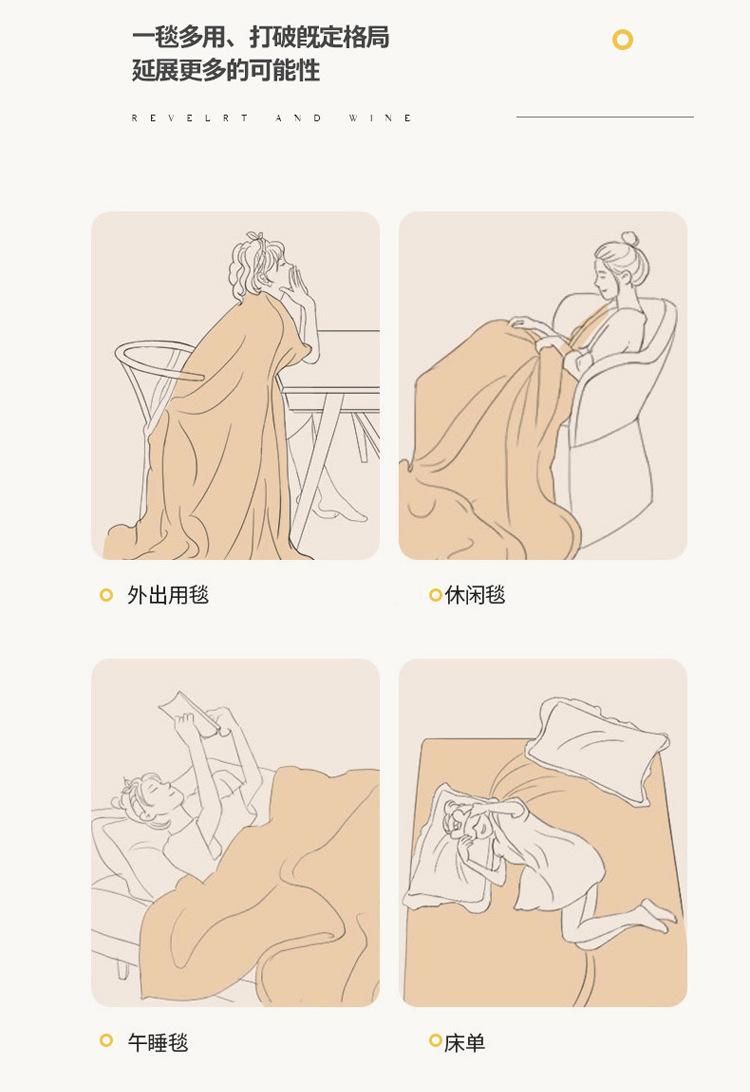 一毯多用、打破既定格局
延展更多的可能性

REVELRT AND WINE

外出用毯

休闲毯

午睡毯

床单