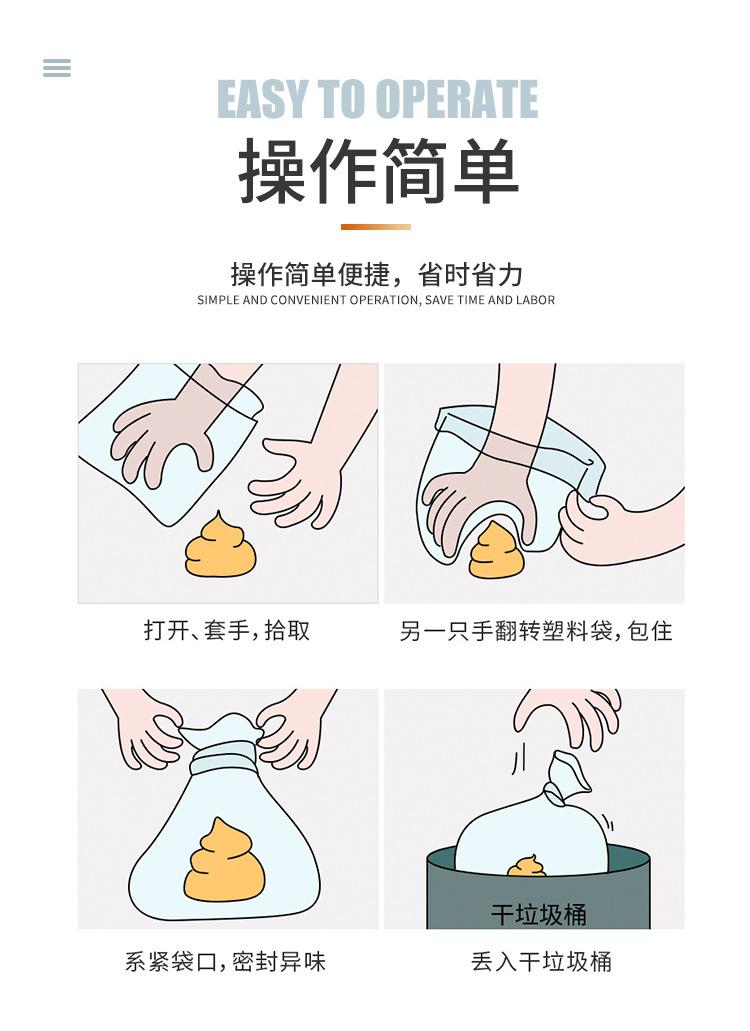 EASY TO OPERATE
操作简单

操作简单便捷，省时省力
SIMPLE AND CONVENIENT OPERATION, SAVE TIME AND LABOR

打开、套手，拾取

另一只手翻转塑料袋，包住

系紧袋口，密封异味

干垃圾桶

丢入干垃圾桶