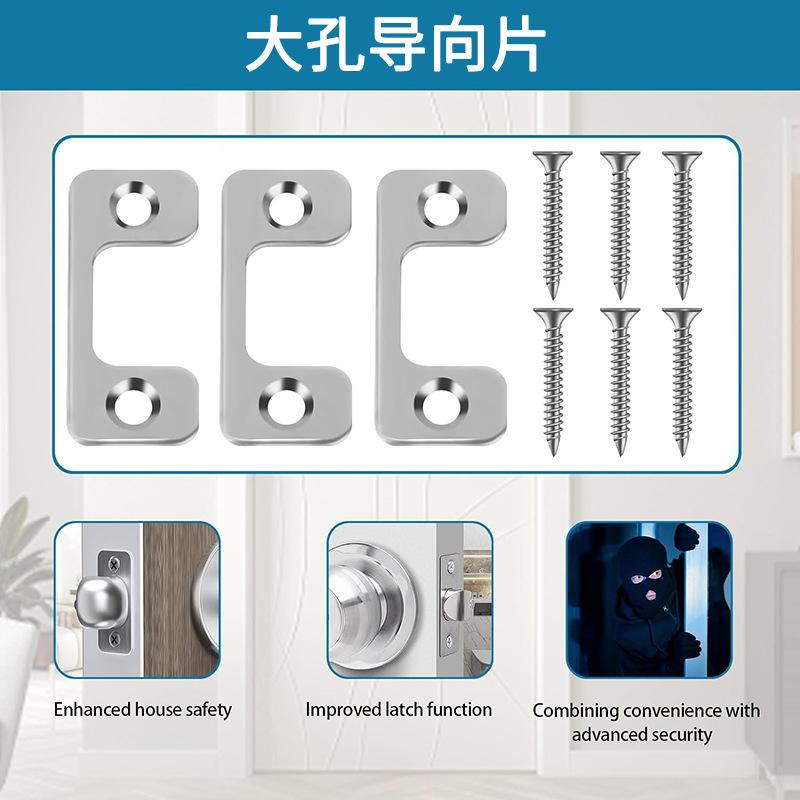 大孔导向片

Enhanced house safety

Improved latch function

Combining convenience with advanced security