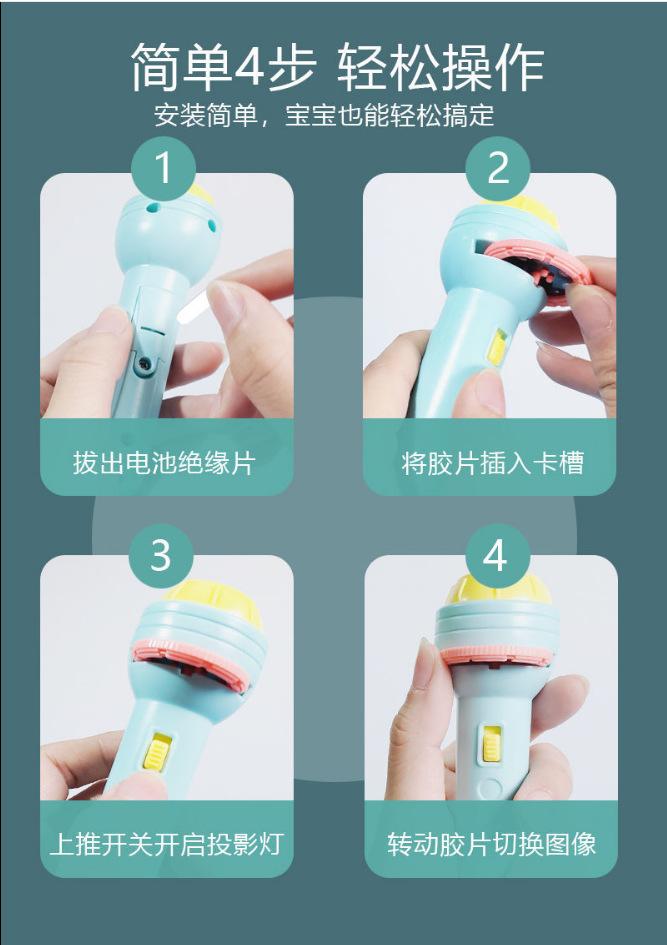 简单4步 轻松操作
安装简单，宝宝也能轻松搞定

1
拔出电池绝缘片

2
将胶片插入卡槽

3
上推开关开启投影灯

4
转动胶片切换图像