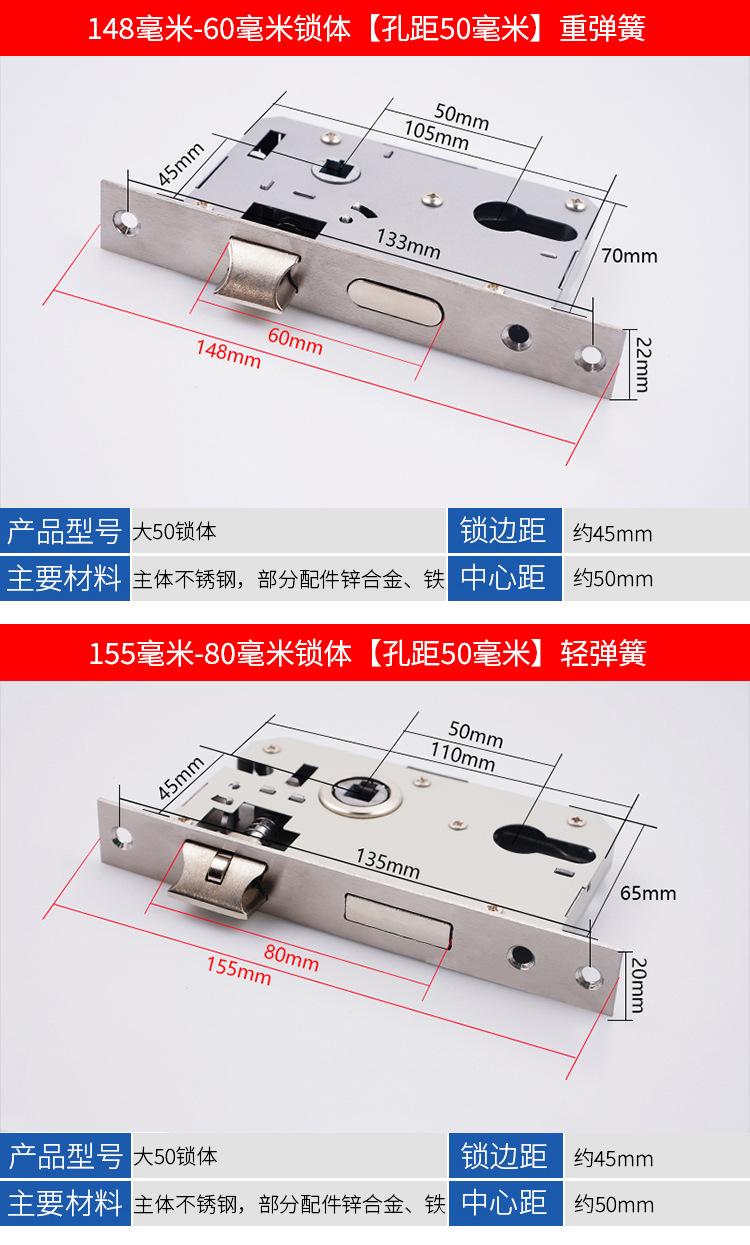 148毫米-60毫米锁体【孔距50毫米】重弹簧

50mm
105mm
45mm
133mm
70mm
60mm
148mm
22mm

| 产品型号 | 大50锁体 | 锁边距 | 约45mm |
|---|---|---|---|
| 主要材料 | 主体不锈钢，部分配件锌合金、铁 | 中心距 | 约50mm |

155毫米-80毫米锁体【孔距50毫米】轻弹簧

50mm
110mm
45mm
135mm
65mm
80mm
155mm
20mm

| 产品型号 | 大50锁体 | 锁边距 | 约45mm |
|---|---|---|---|
| 主要材料 | 主体不锈钢，部分配件锌合金、铁 | 中心距 | 约50mm |