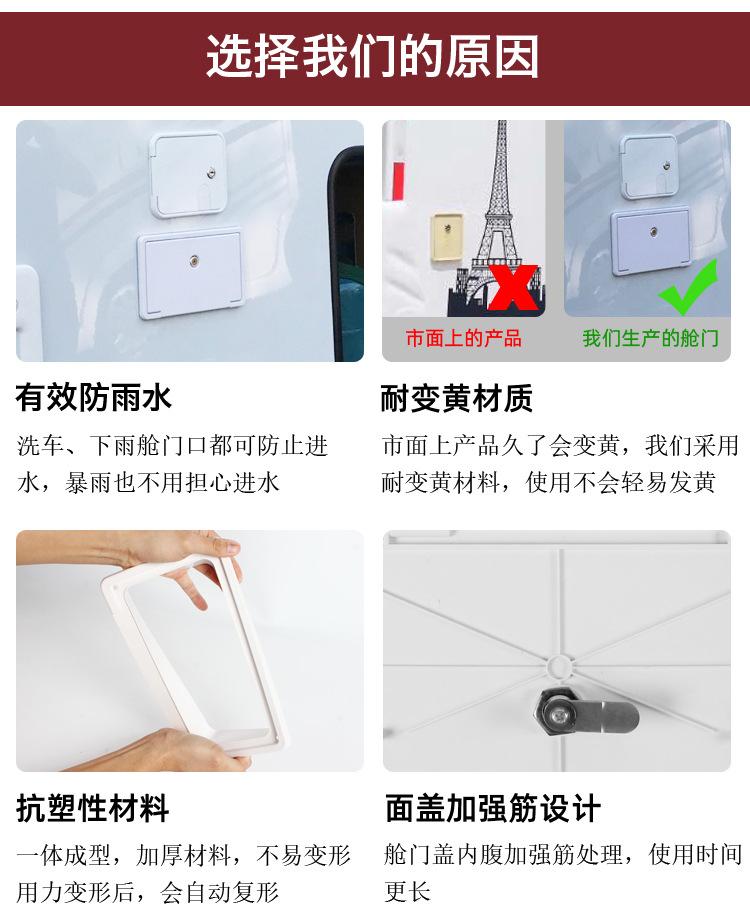 选择我们的原因

市面上的产品

我们生产的舱门

有效防雨水

洗车、下雨舱门口都可防止进水，暴雨也不用担心进水

耐变黄材质

市面上产品久了会变黄，我们采用耐变黄材料，使用不会轻易发黄

抗塑性材料

一体成型，加厚材料，不易变形用力变形后，会自动复形

面盖加强筋设计

舱门盖内腹加强筋处理，使用时间更长