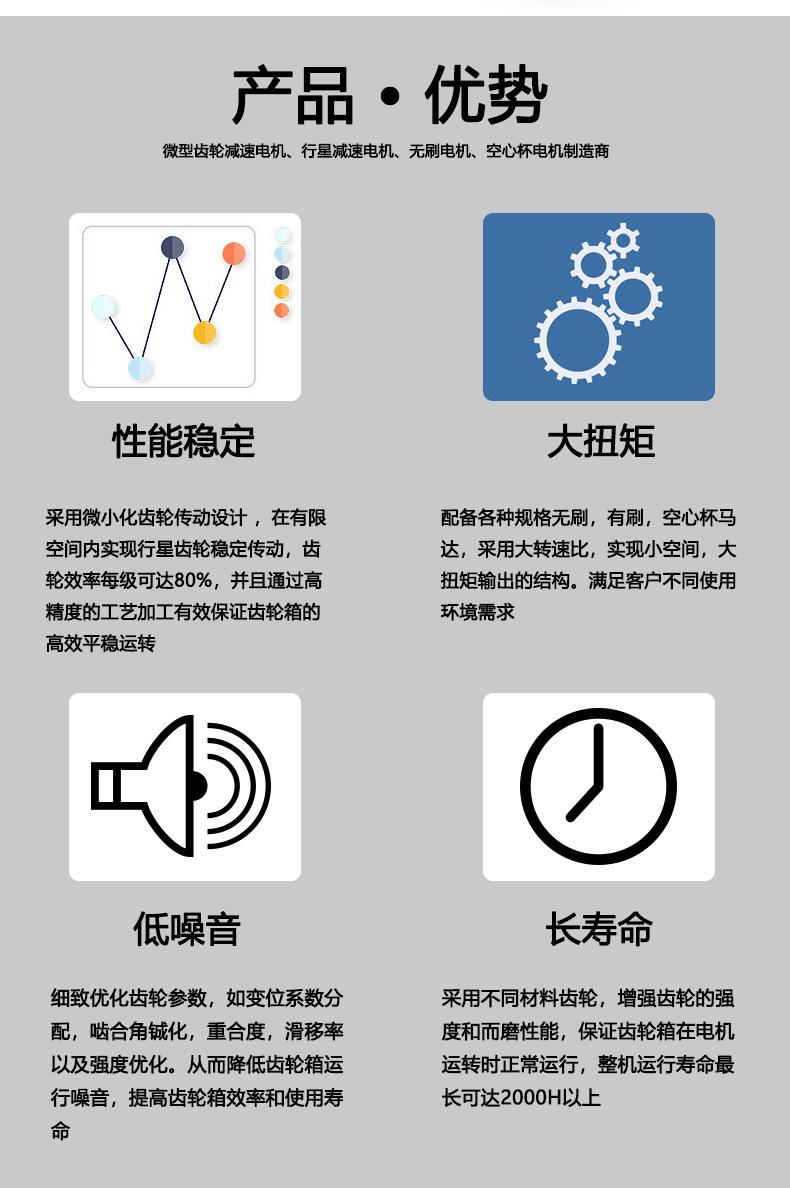 产品 • 优势

微型齿轮减速电机、行星减速电机、无刷电机、空心杯电机制造商

性能稳定

采用微小化齿轮传动设计，在有限空间内实现行星齿轮稳定传动，齿轮效率每级可达80%，并且通过高精度的工艺加工有效保证齿轮箱的高效平稳运转

大扭矩

配备各种规格无刷，有刷，空心杯马达，采用大转速比，实现小空间，大扭矩输出的结构。满足客户不同使用环境需求

低噪音

细致优化齿轮参数，如变位系数分配，啮合角铖化，重合度，滑移率以及强度优化。从而降低齿轮箱运行噪音，提高齿轮箱效率和使用寿命

长寿命

采用不同材料齿轮，增强齿轮的强度和而磨性能，保证齿轮箱在电机运转时正常运行，整机运行寿命最长可达2000H以上