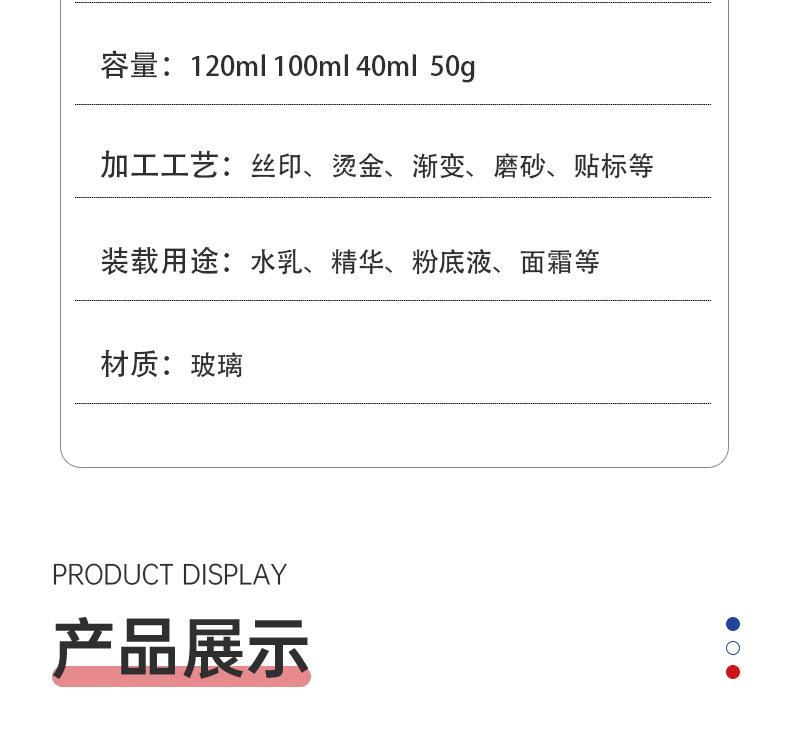 容量：120ml 100ml 40ml 50g

加工工艺：丝印、烫金、渐变、磨砂、贴标等

装载用途：水乳、精华、粉底液、面霜等

材质：玻璃

PRODUCT DISPLAY

产品展示