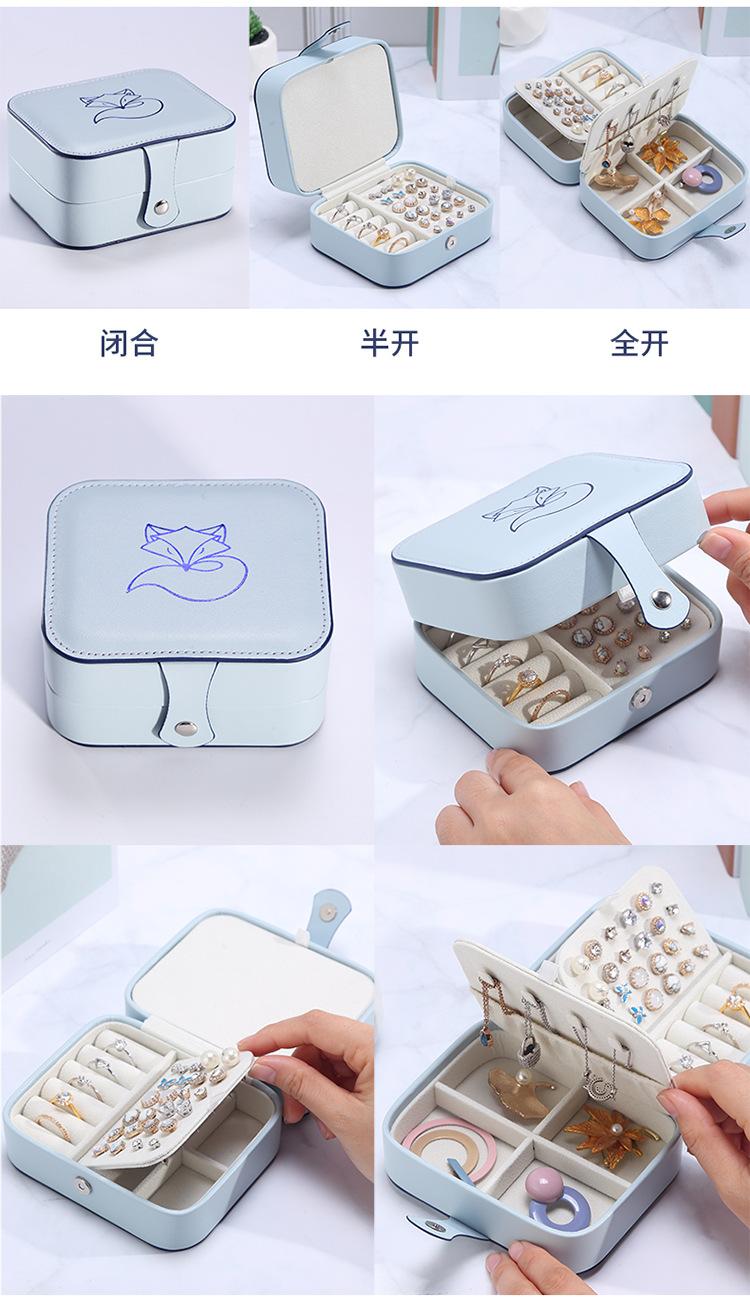 闭合

半开

全开