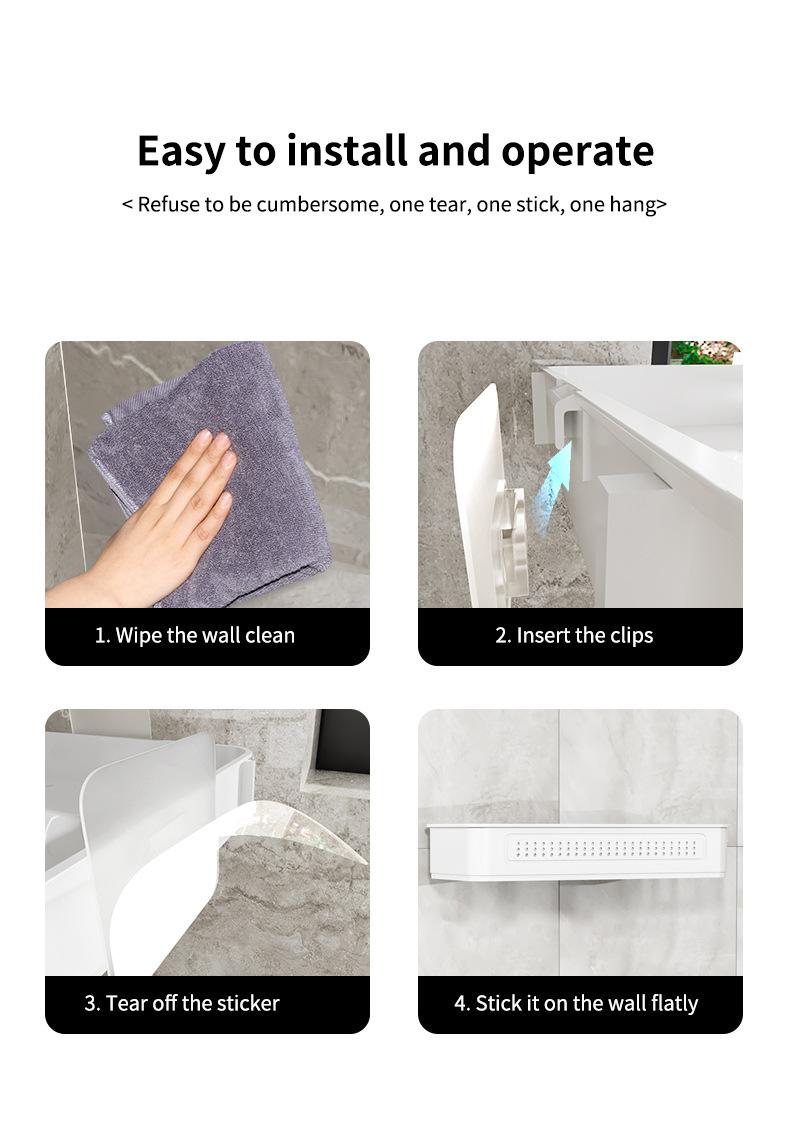 Easy to install and operate

< Refuse to be cumbersome, one tear, one stick, one hang>

1. Wipe the wall clean

2. Insert the clips

3. Tear off the sticker

4. Stick it on the wall flatly