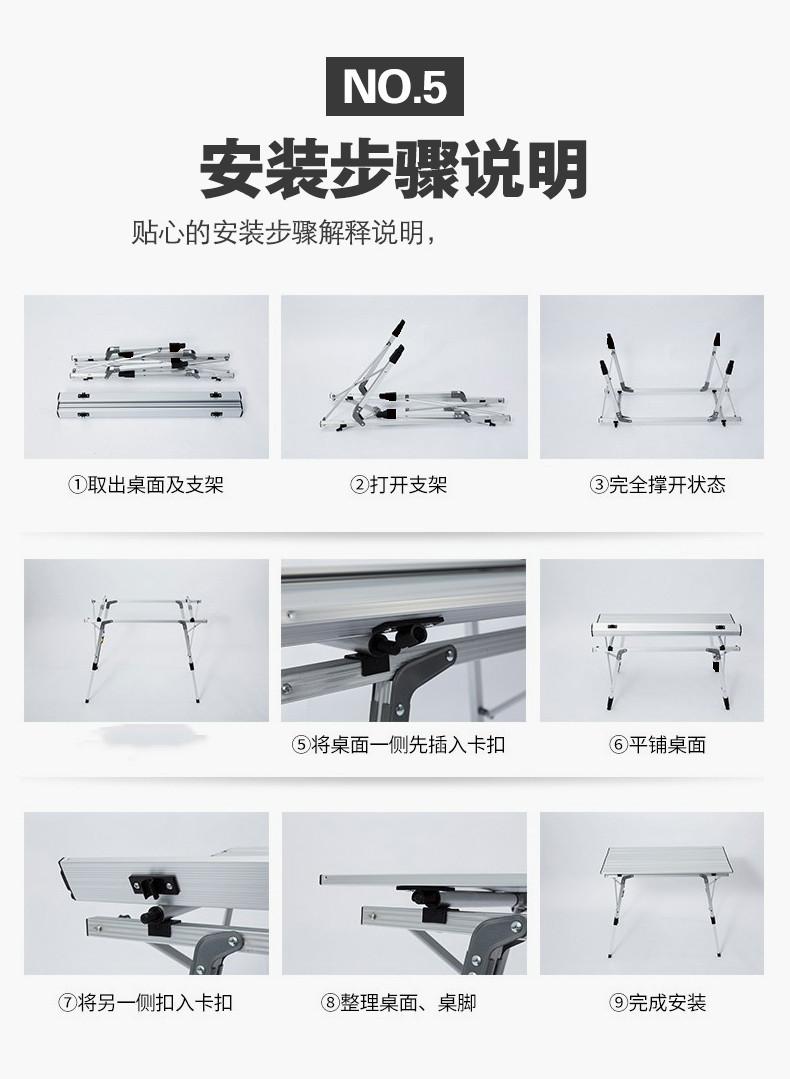 NO.5

安装步骤说明

贴心的安装步骤解释说明，

①取出桌面及支架

②打开支架

③完全撑开状态

⑤将桌面一侧先插入卡扣

⑥平铺桌面

⑦将另一侧扣入卡扣

⑧整理桌面、桌脚

⑨完成安装