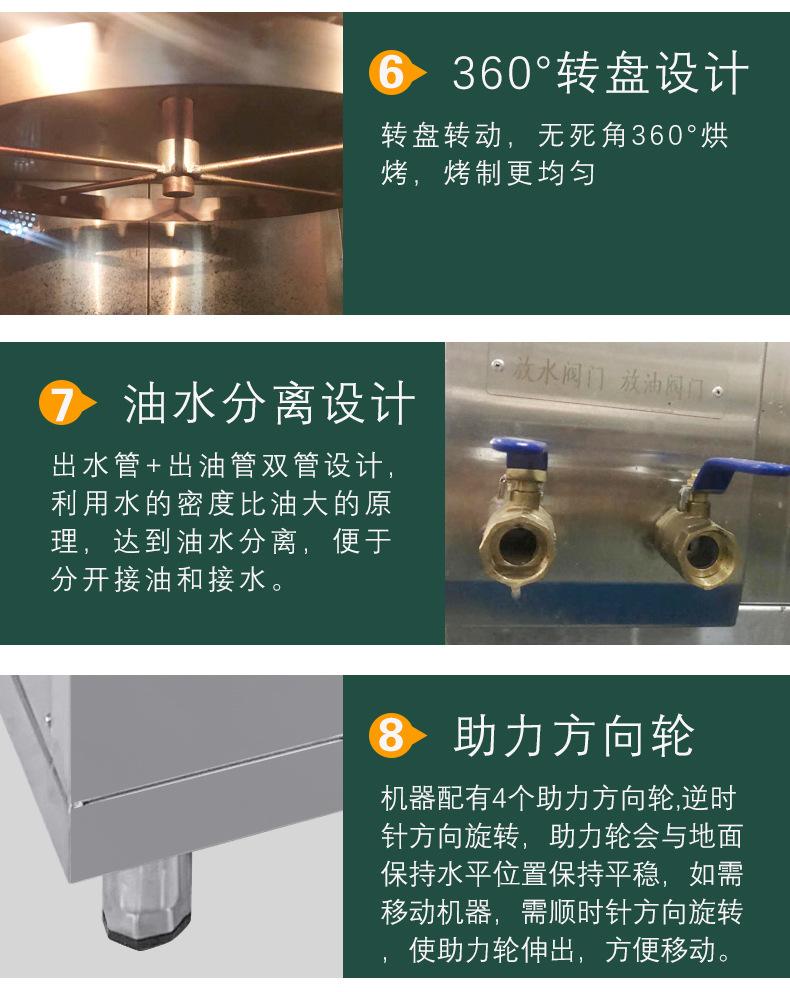 6 360°转盘设计

转盘转动，无死角360°烘烤，烤制更均匀

7 油水分离设计

出水管+出油管双管设计，利用水的密度比油大的原理，达到油水分离，便于分开接油和接水。

放水阀门 放油阀门

8 助力方向轮

机器配有4个助力方向轮,逆时针方向旋转，助力轮会与地面保持水平位置保持平稳，如需移动机器，需顺时针方向旋转，使助力轮伸出，方便移动。