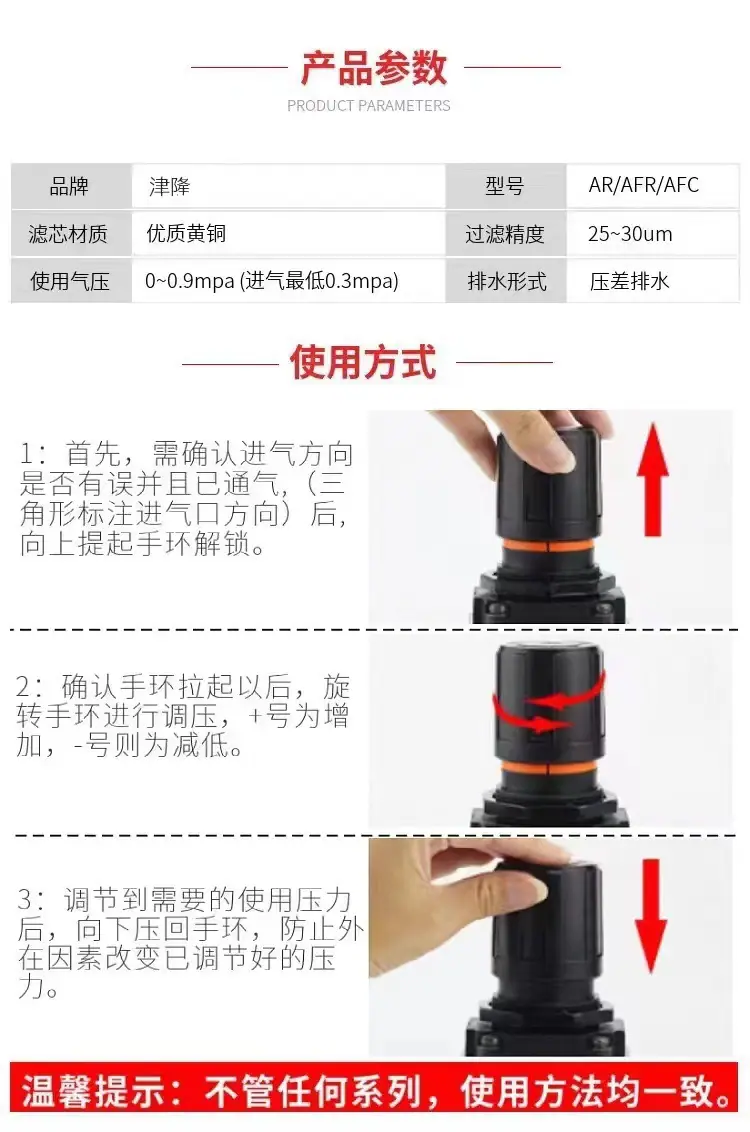 产品参数

PRODUCT PARAMETERS

| 品牌 | 津降 | 型号 | AR/AFR/AFC |
|---|---|---|---|
| 滤芯材质 | 优质黄铜 | 过滤精度 | 25~30um |
| 使用气压 | 0~0.9mpa (进气最低0.3mpa) | 排水形式 | 压差排水 |

使用方式

1：首先，需确认进气方向是否有误并且已通气，（三角形标注进气口方向）后，向上提起手环解锁。

2：确认手环拉起以后，旋转手环进行调压，+号为增加，-号则为减低。

3：调节到需要的使用压力后，向下压回手环，防止外在因素改变已调节好的压力。

温馨提示：不管任何系列，使用方法均一致。