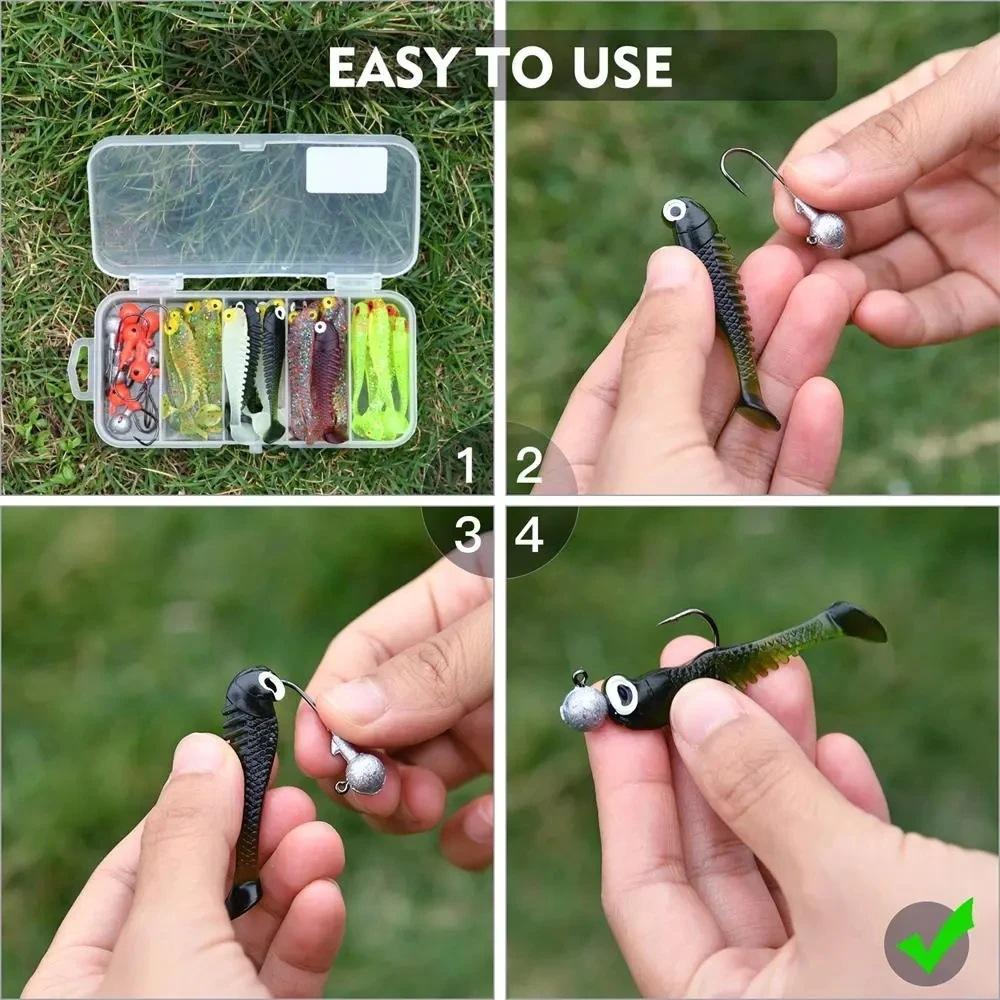 EASY TO USE

1

2

3

4