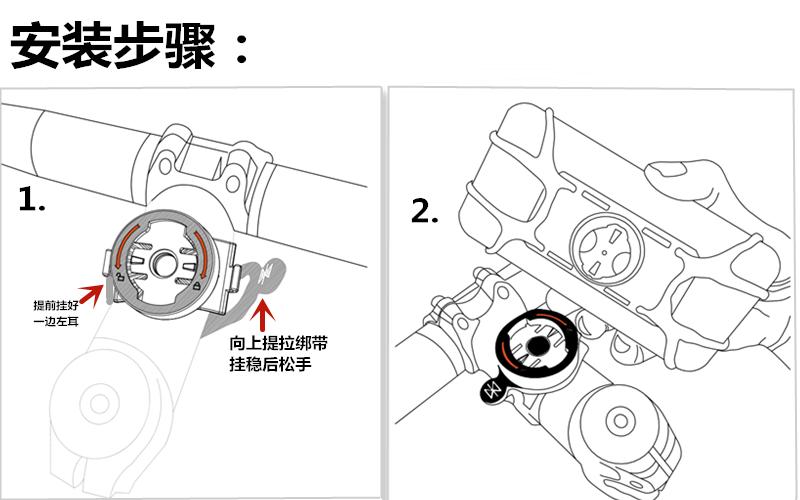 安装步骤：

1.

提前挂好一边左耳

向上提拉绑带挂稳后松手

2.