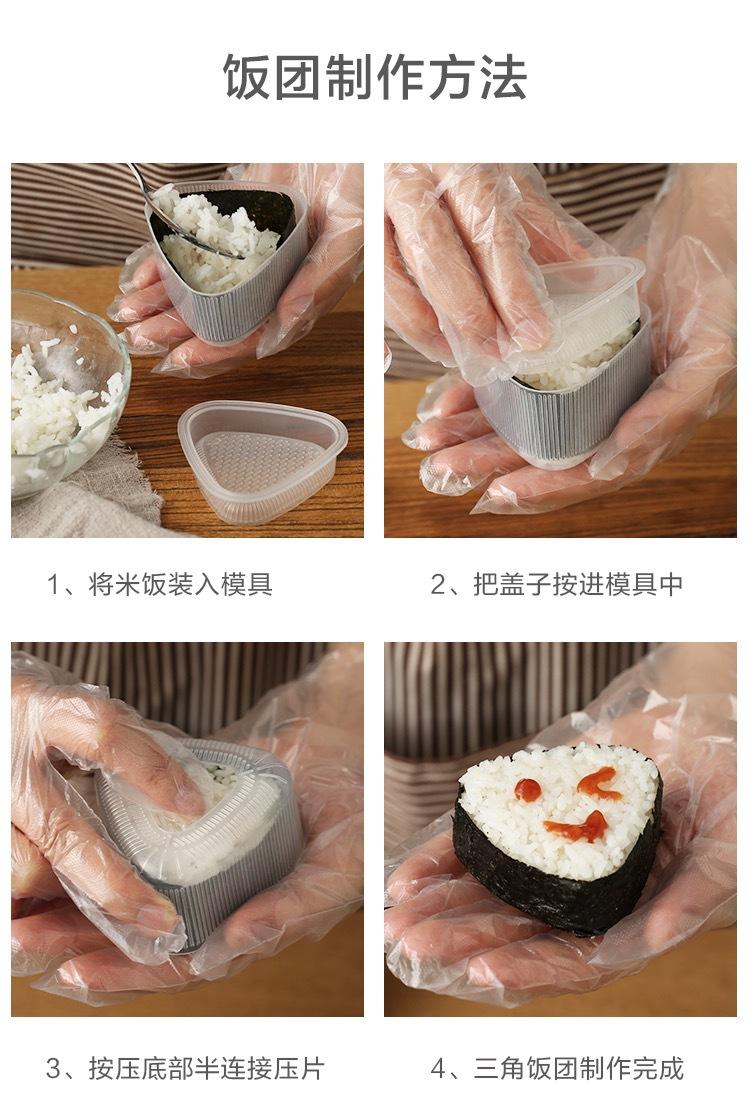 饭团制作方法

1、将米饭装入模具

2、把盖子按进模具中

3、按压底部半连接压片

4、三角饭团制作完成