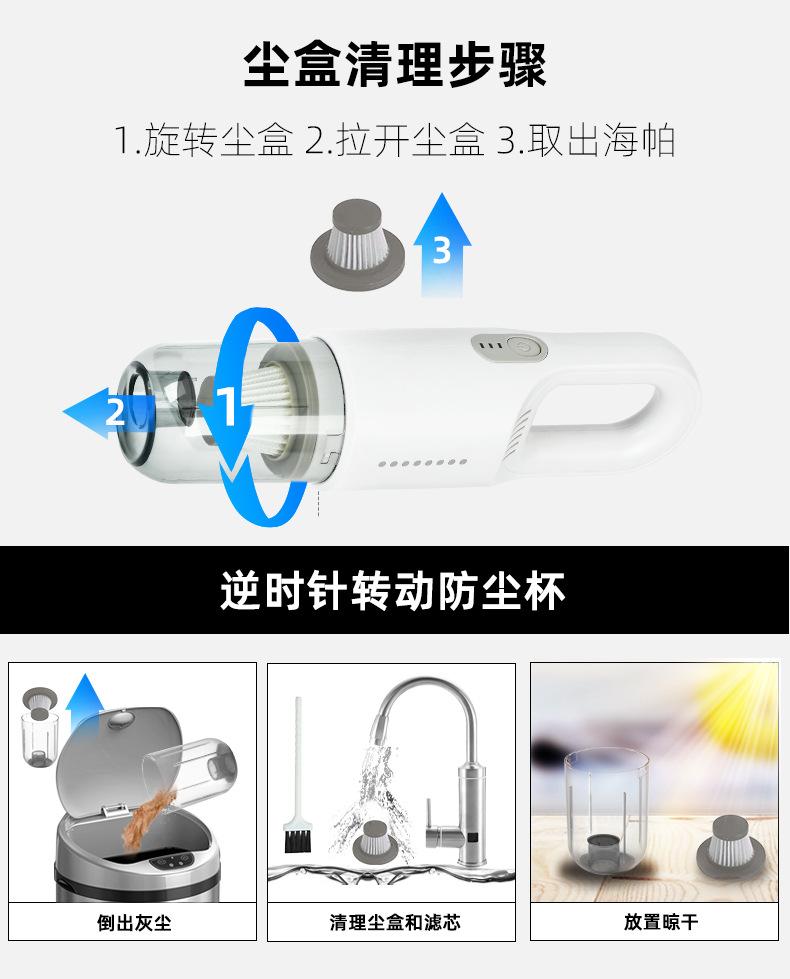 尘盒清理步骤

1.旋转尘盒 2.拉开尘盒 3.取出海帕

3

2

1

逆时针转动防尘杯

倒出灰尘

清理尘盒和滤芯

放置晾干